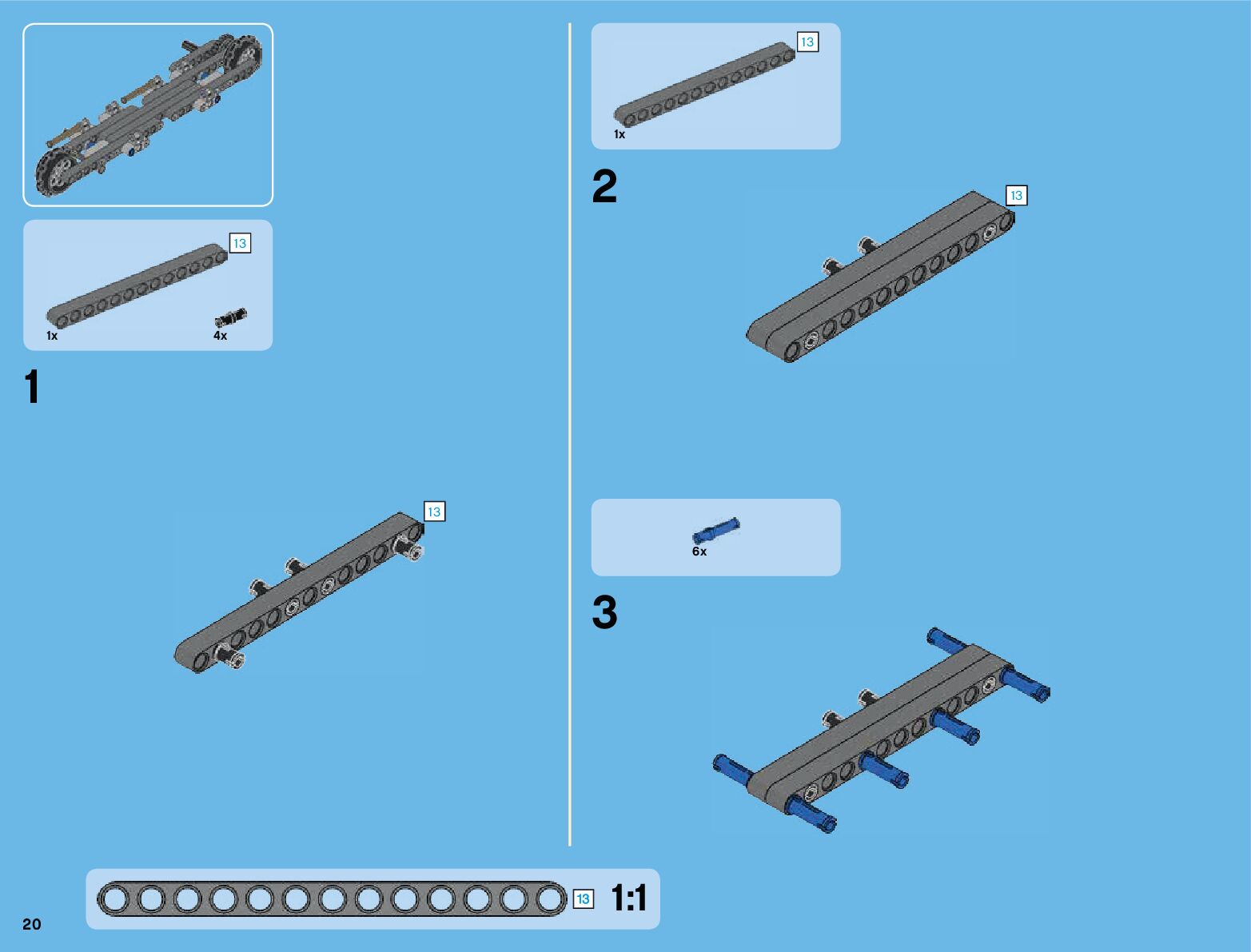 13

1x

4x

1

13

13

1x

2

13

6x

3

13

1:1

20