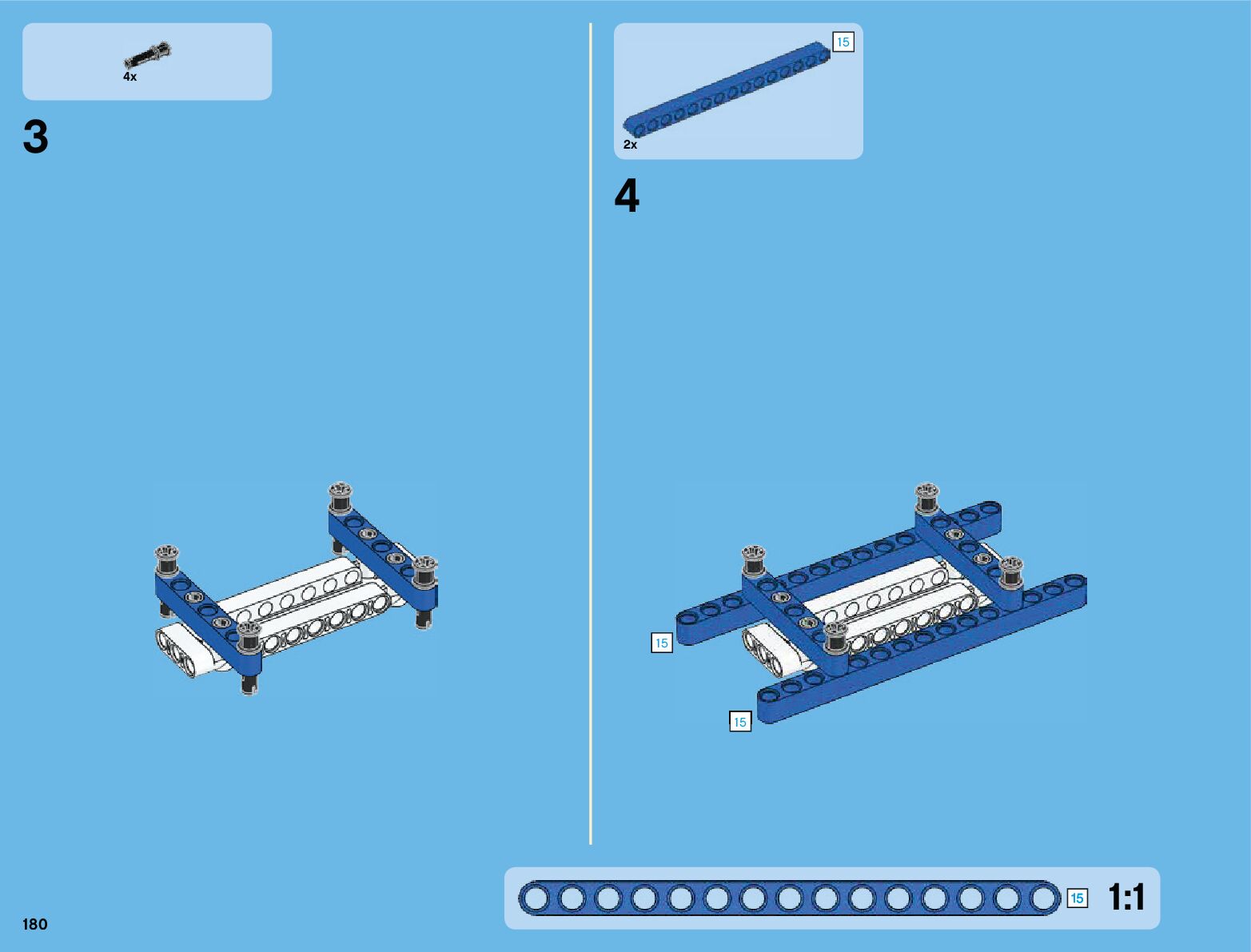 4x

3

15

2x

4

15

15

15 1:1

180