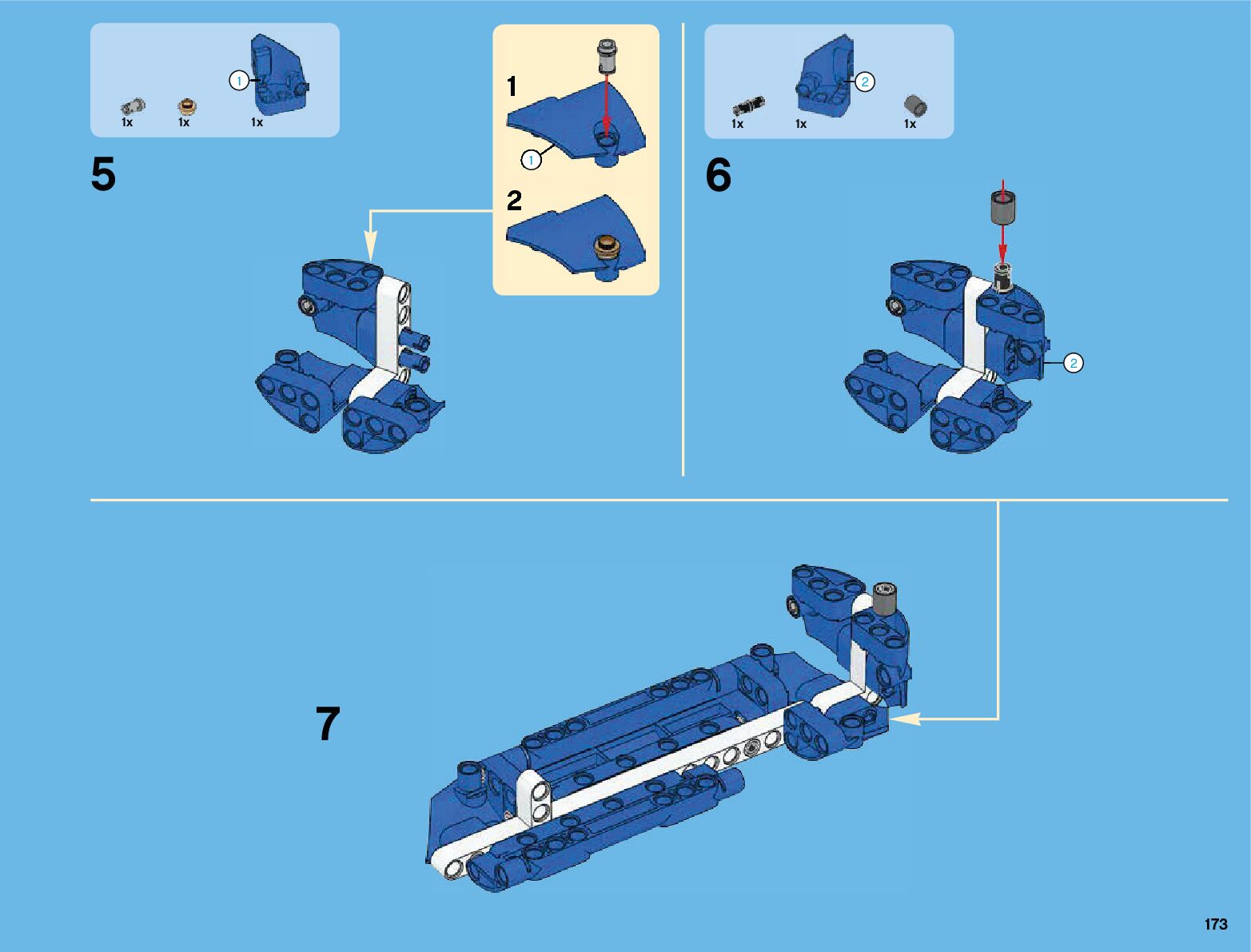 1
1x 1x 1x

5

1

1

2

2
1x 1x 1x

6

2

7

173