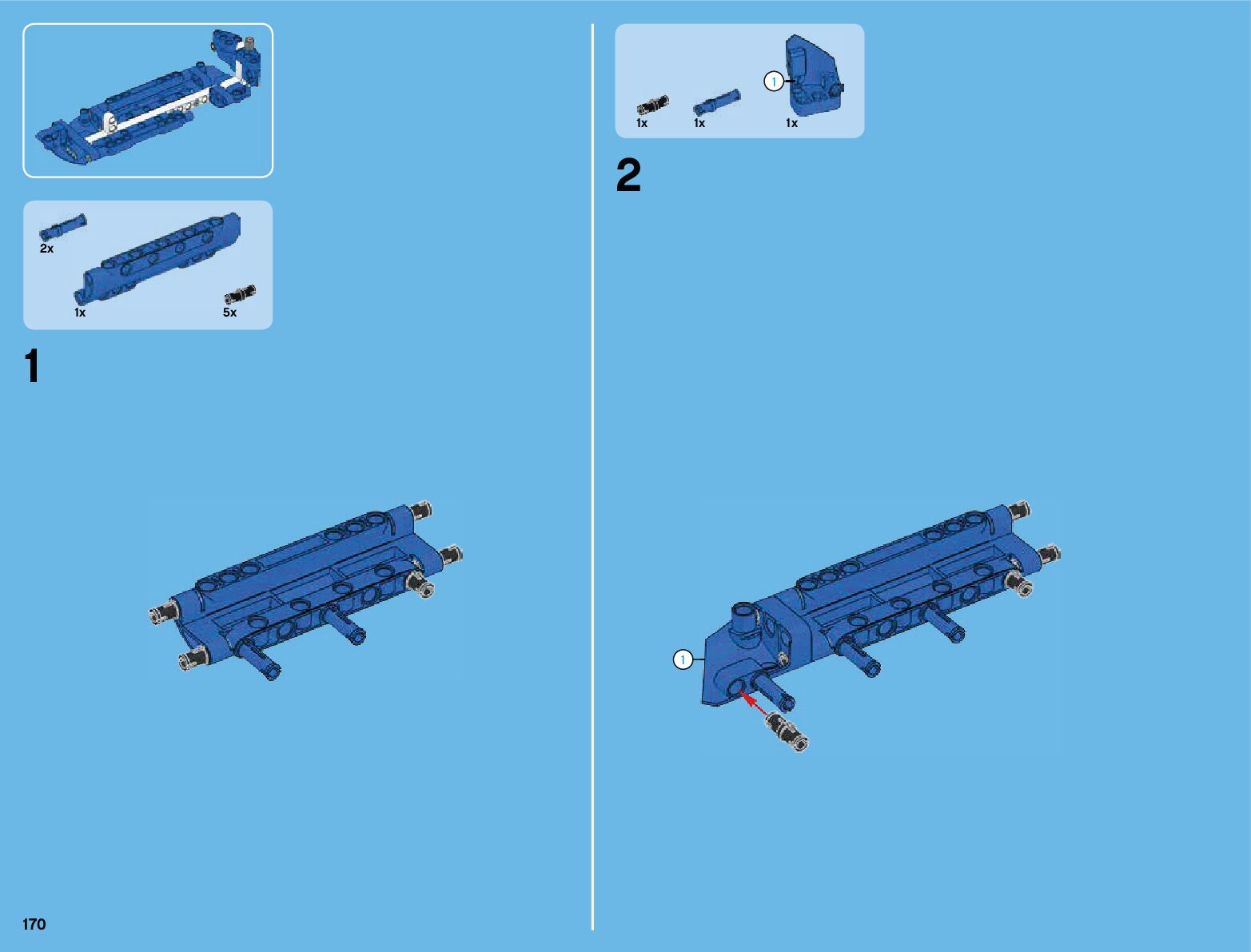 2x

1x

5x

1

170

1

1x

1x

1x

2

1