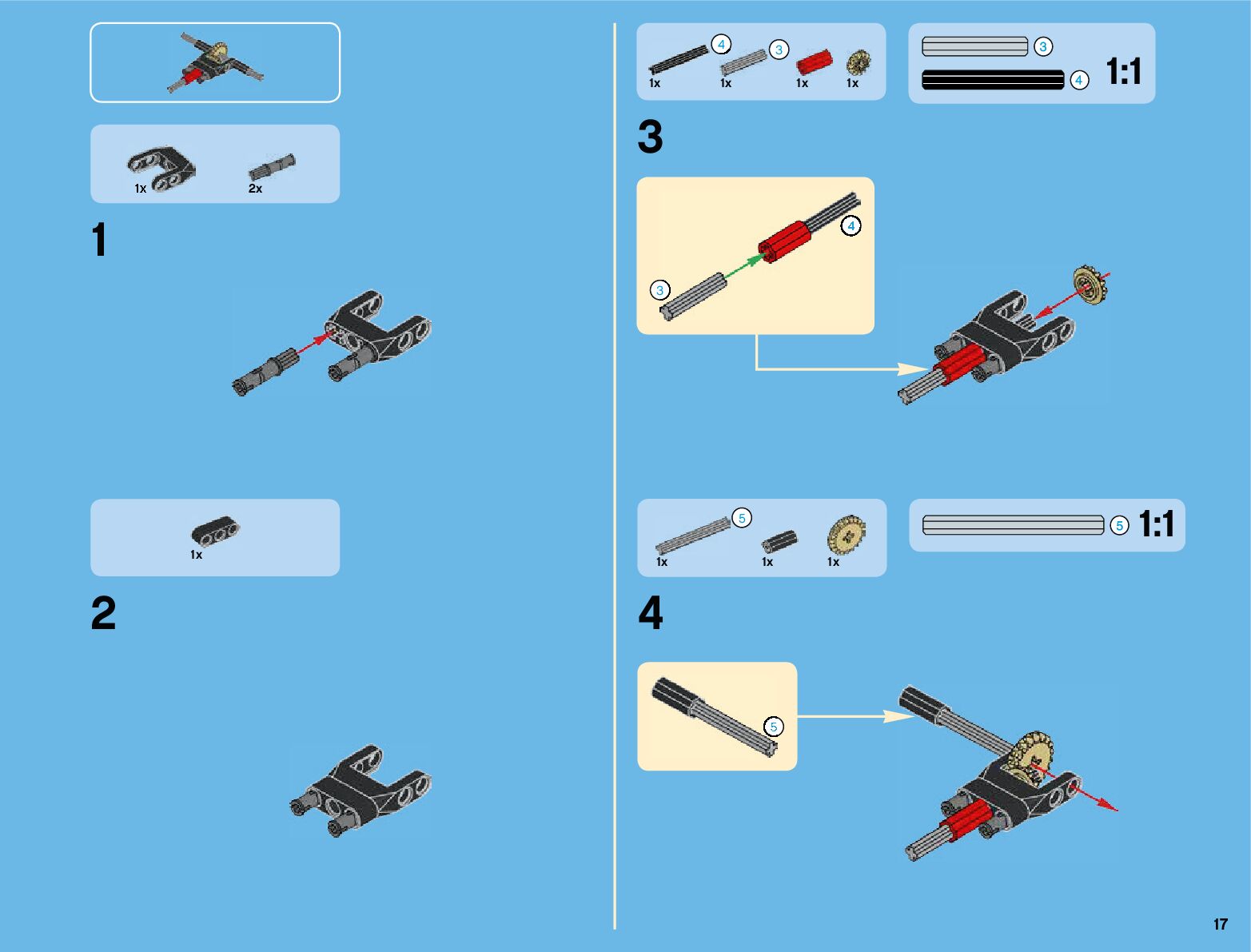 1x
2x

1

1x

2

4
3
1x
1x
1x
1x

3
4
1:1

3

4
3

5
1x
1x
1x

5
1:1

4

5

17