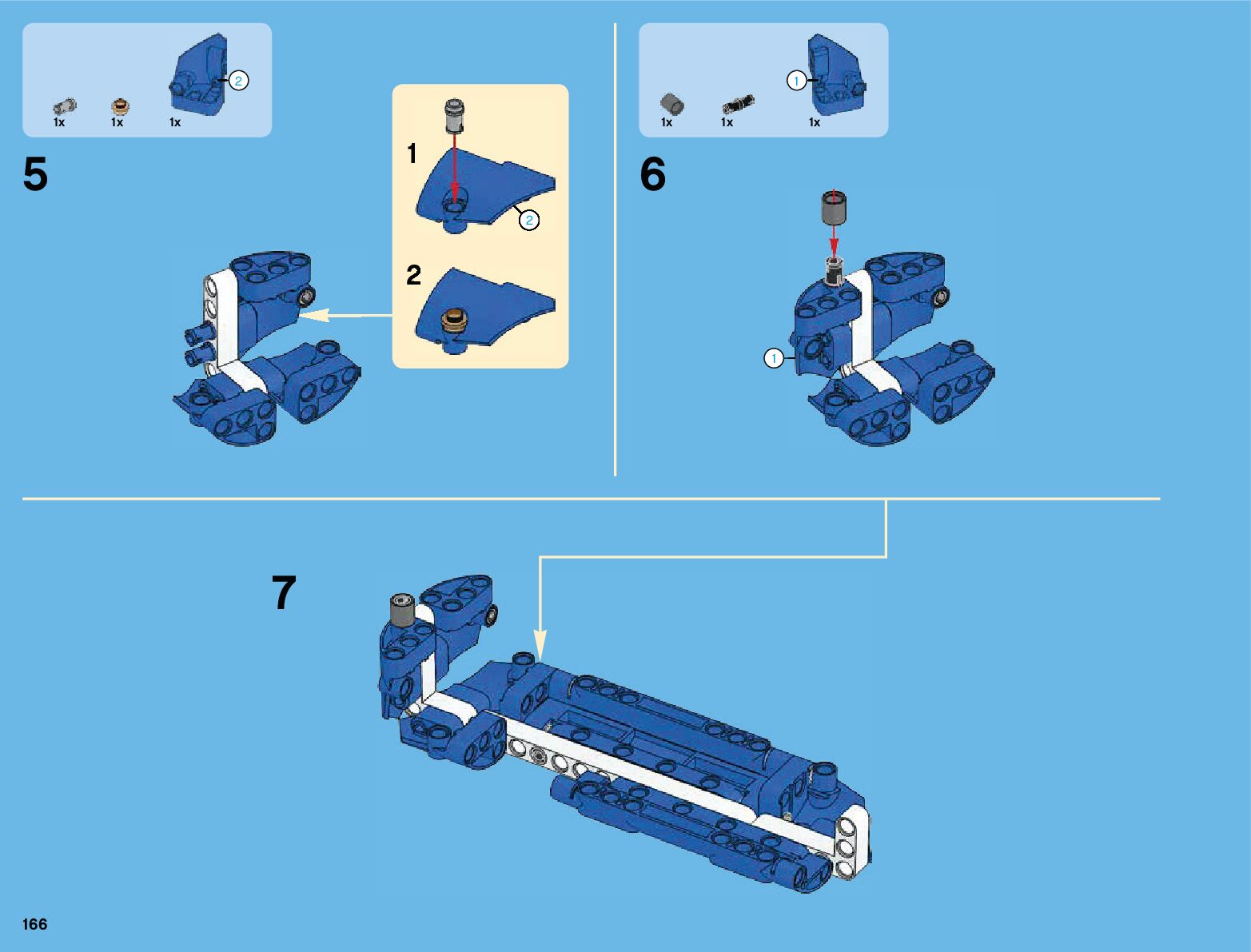 1x 1x 1x

2

5

1

2

2

1x 1x 1x

1

6

1

7

166