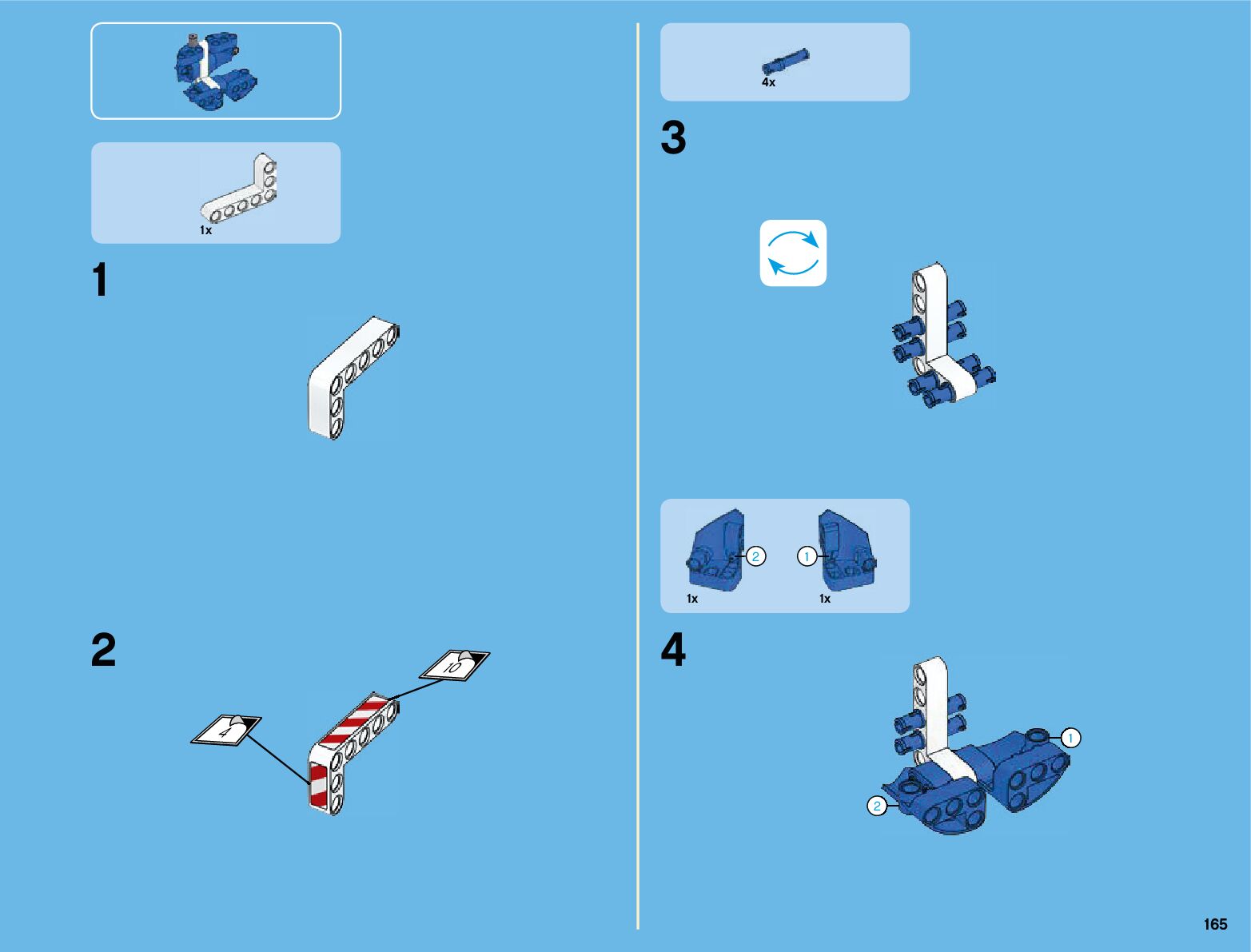 1x

1

2

4

10

4x

3

2

1

1x

1x

4

1

2

165