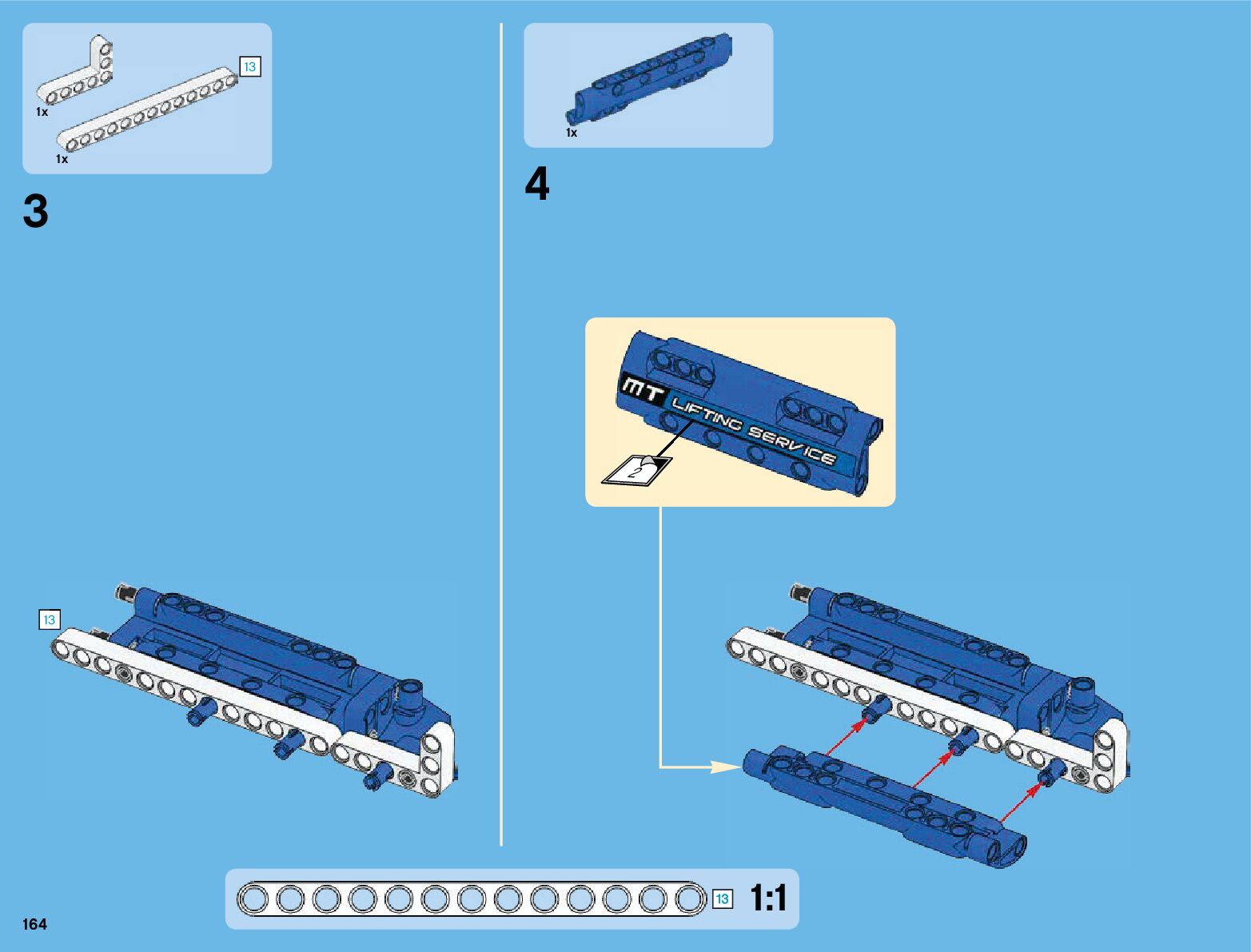 13
1x
1x

3

13

1x

4

MT LIFTING SERVICE

2

13 1:1

164