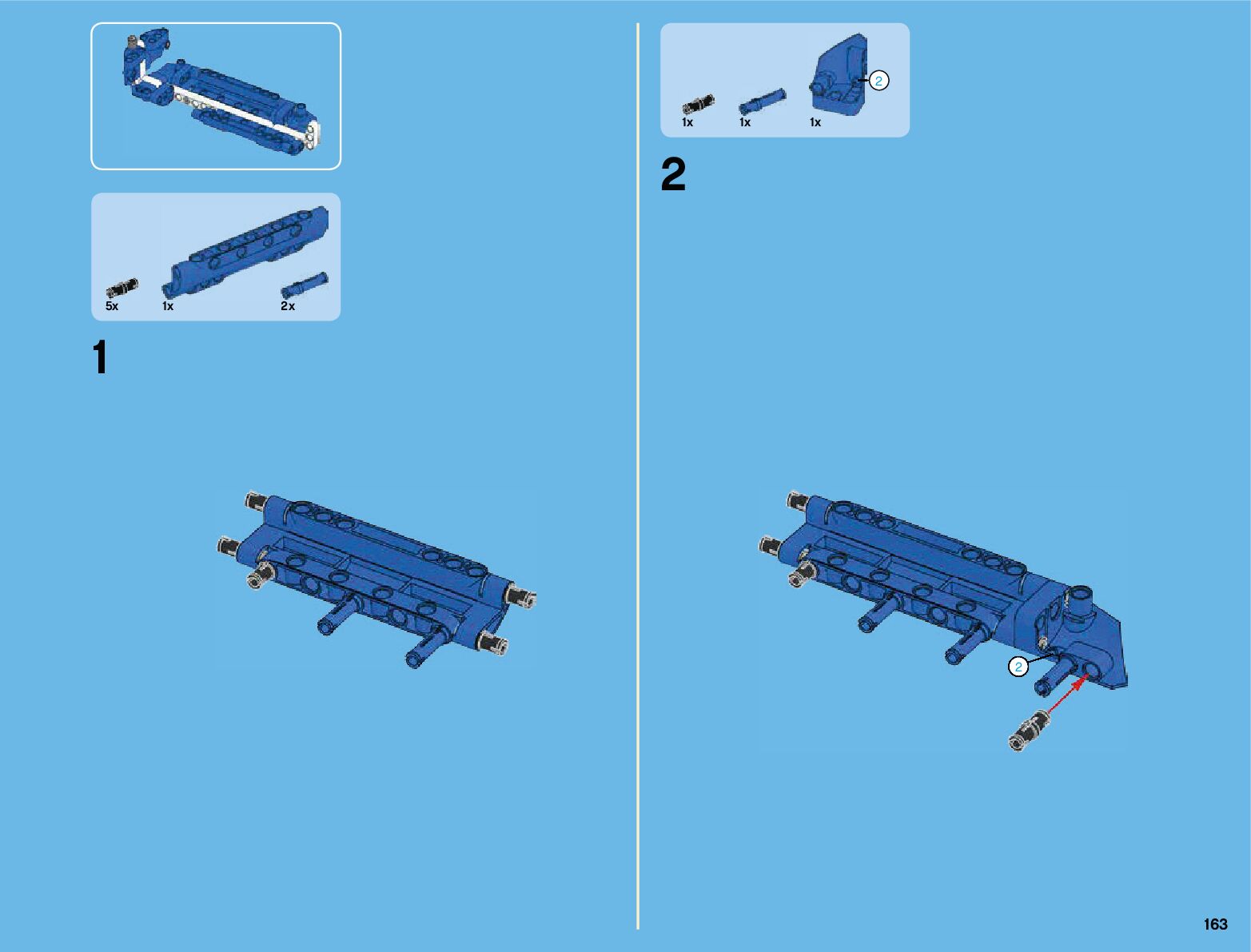 5x 1x 2x

1

1x 1x 1x 2

2

2

163