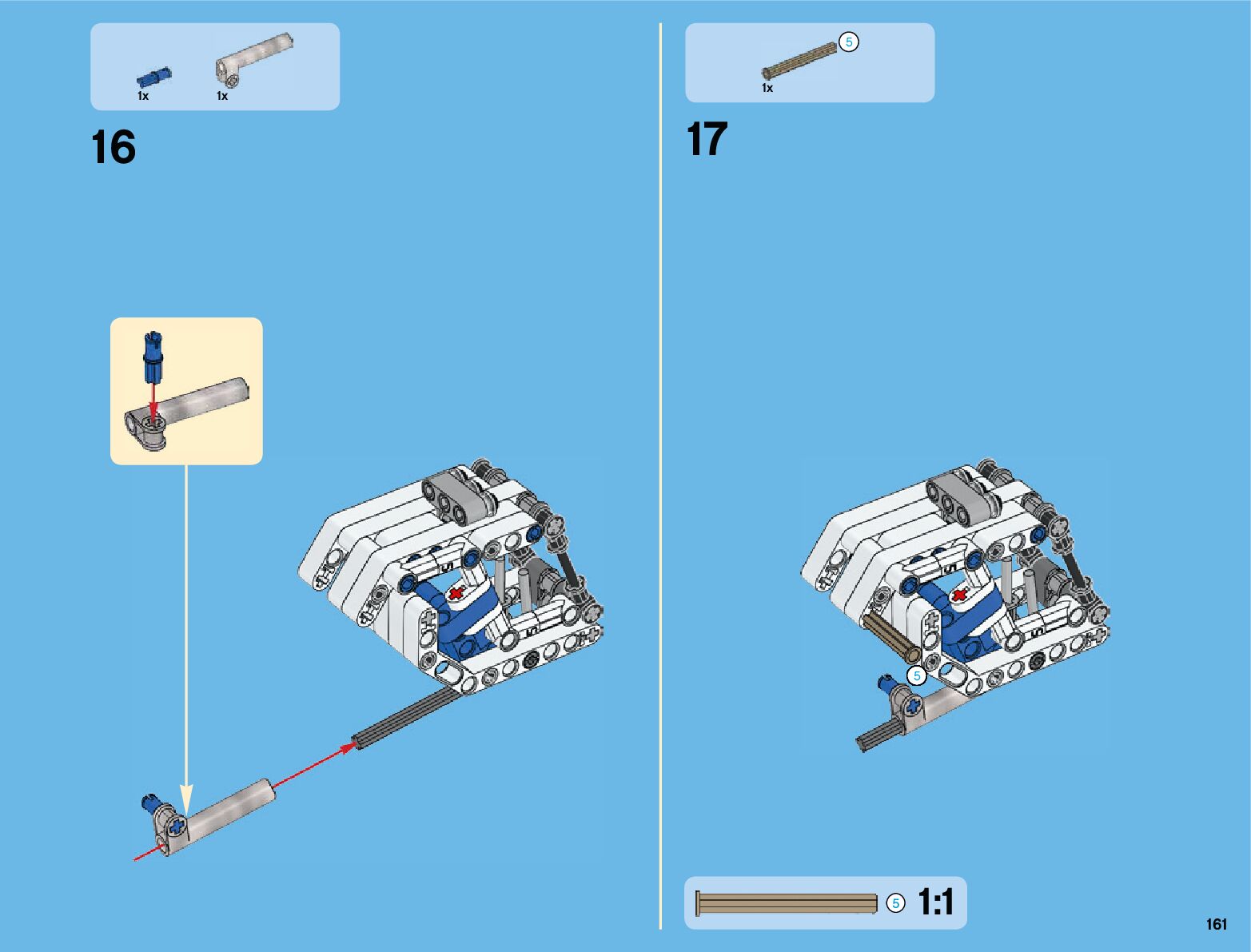 1x 1x

16

5

1x

17

5

5 1:1

161