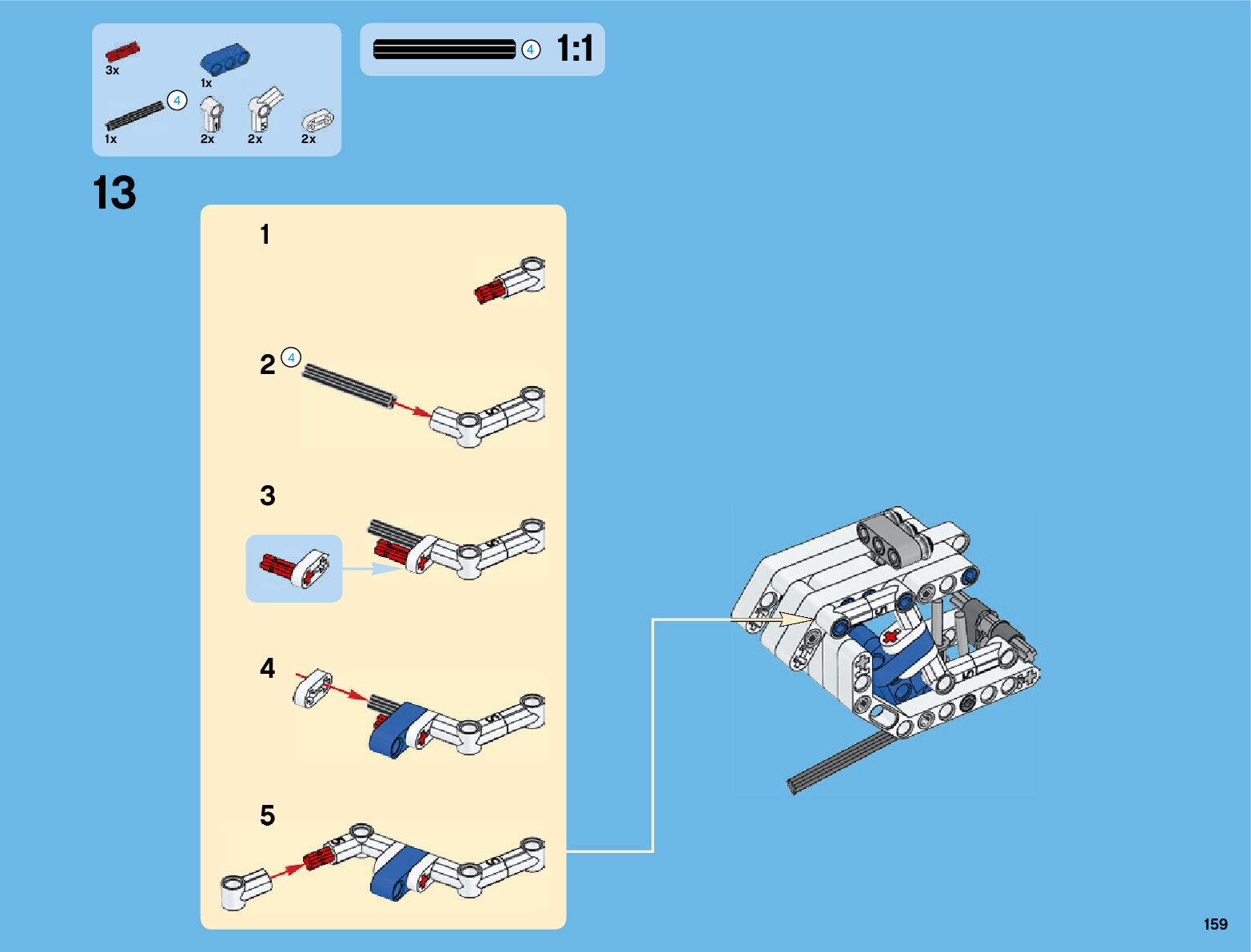 3x

1x

4

1x

2x

2x

2x

4 1:1

13

1

2 4

3

4

5

159