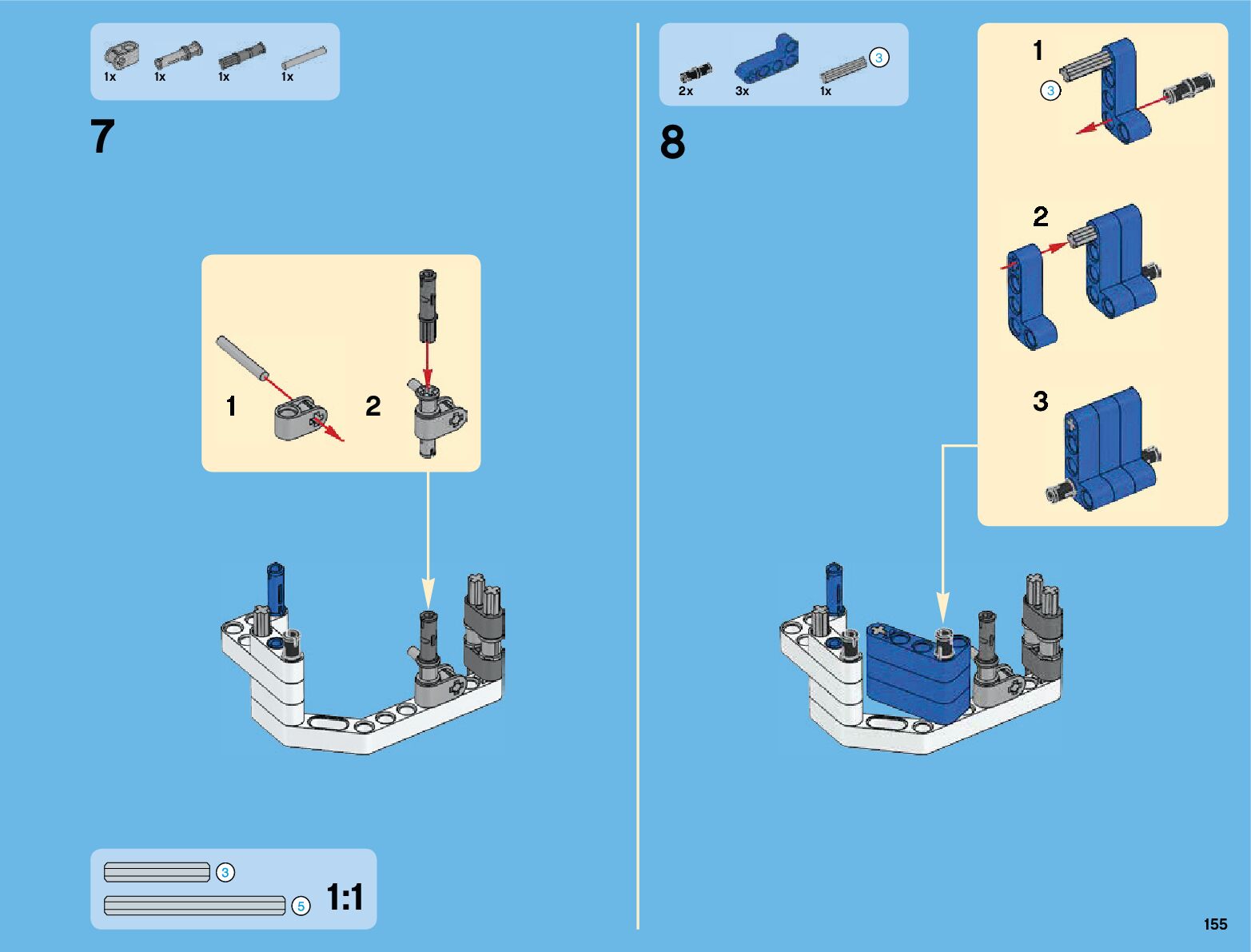 1x 1x 1x 1x

7

1

2

3

5

1:1

2x 3x 1x 3

8

1

3

2

3

155