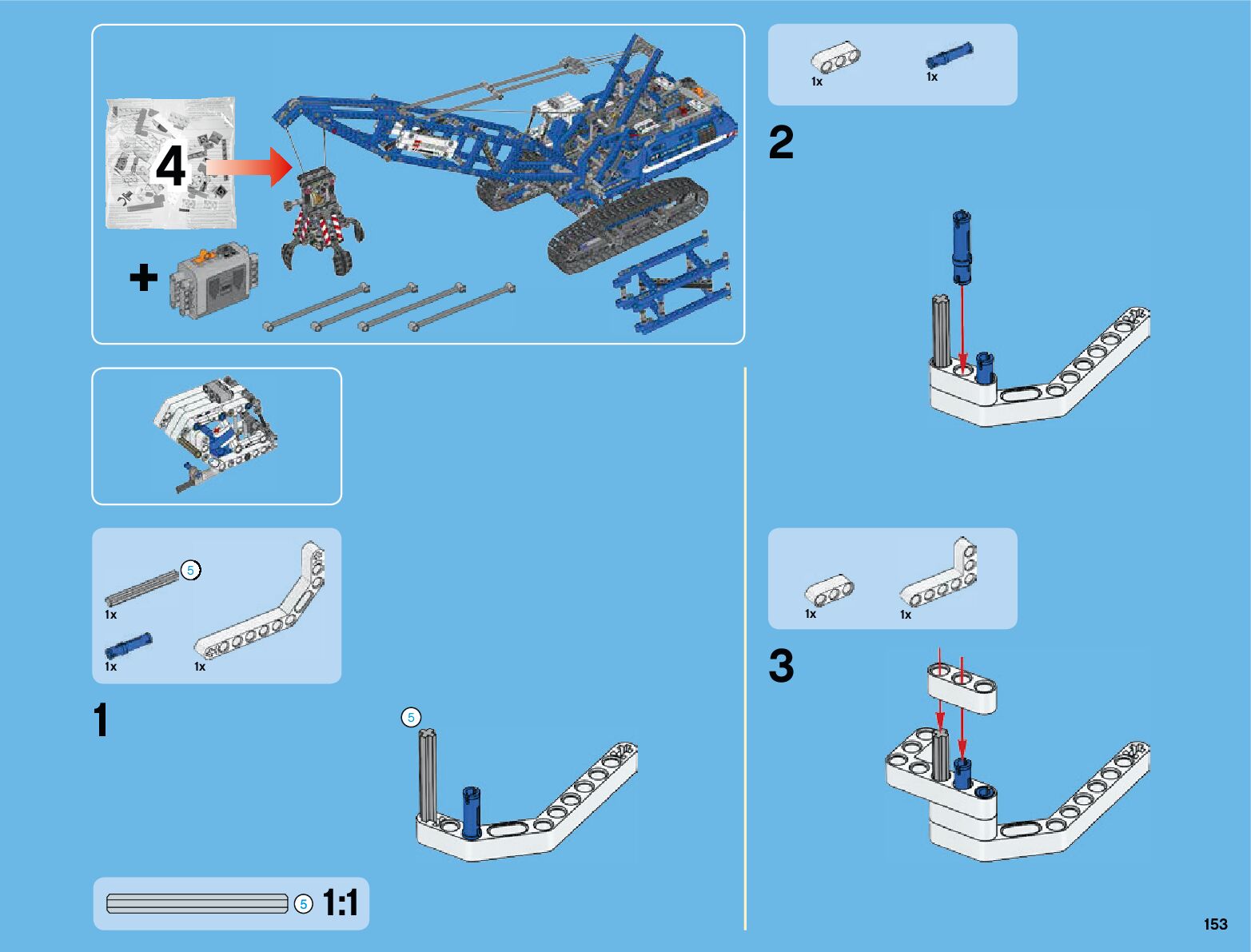 4

+

5
1x
1x
1x

1

5

5 1:1

1x
1x

2

1x
1x

3

153