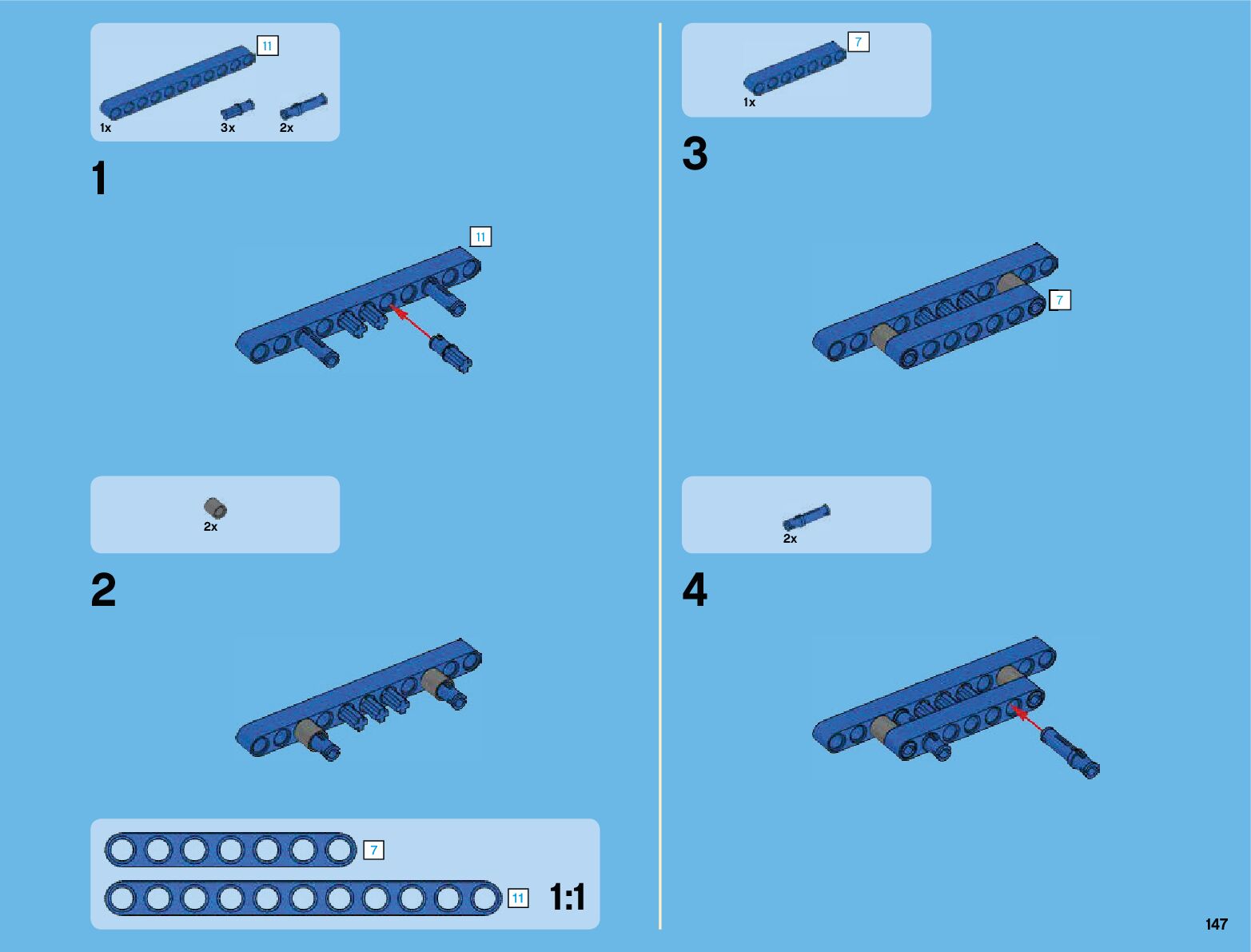 11

1x 3x 2x

1

11

2x

2

7

11

1:1

7

1x

3

7

2x

4

147