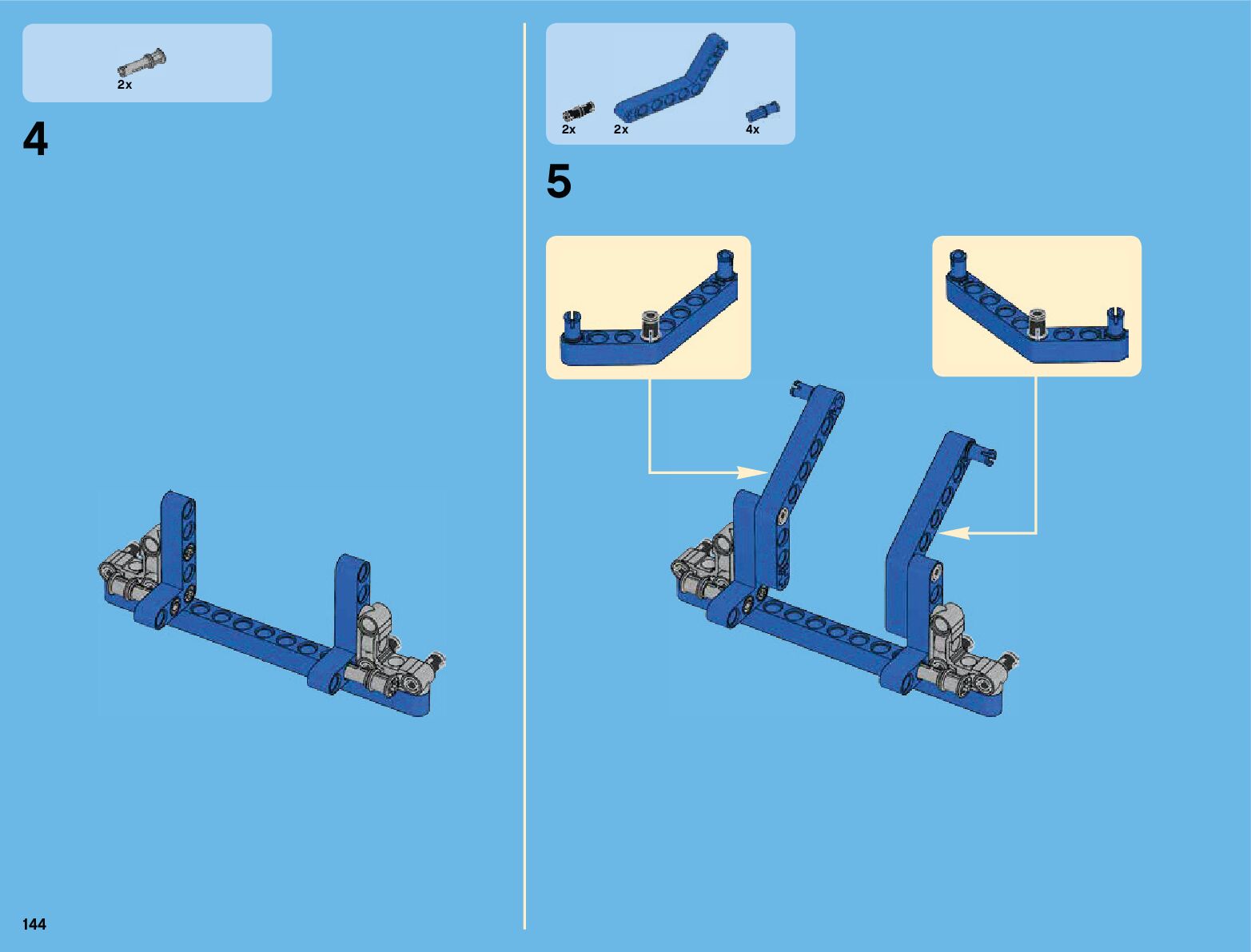 2x

4

2x 2x 4x

5

144