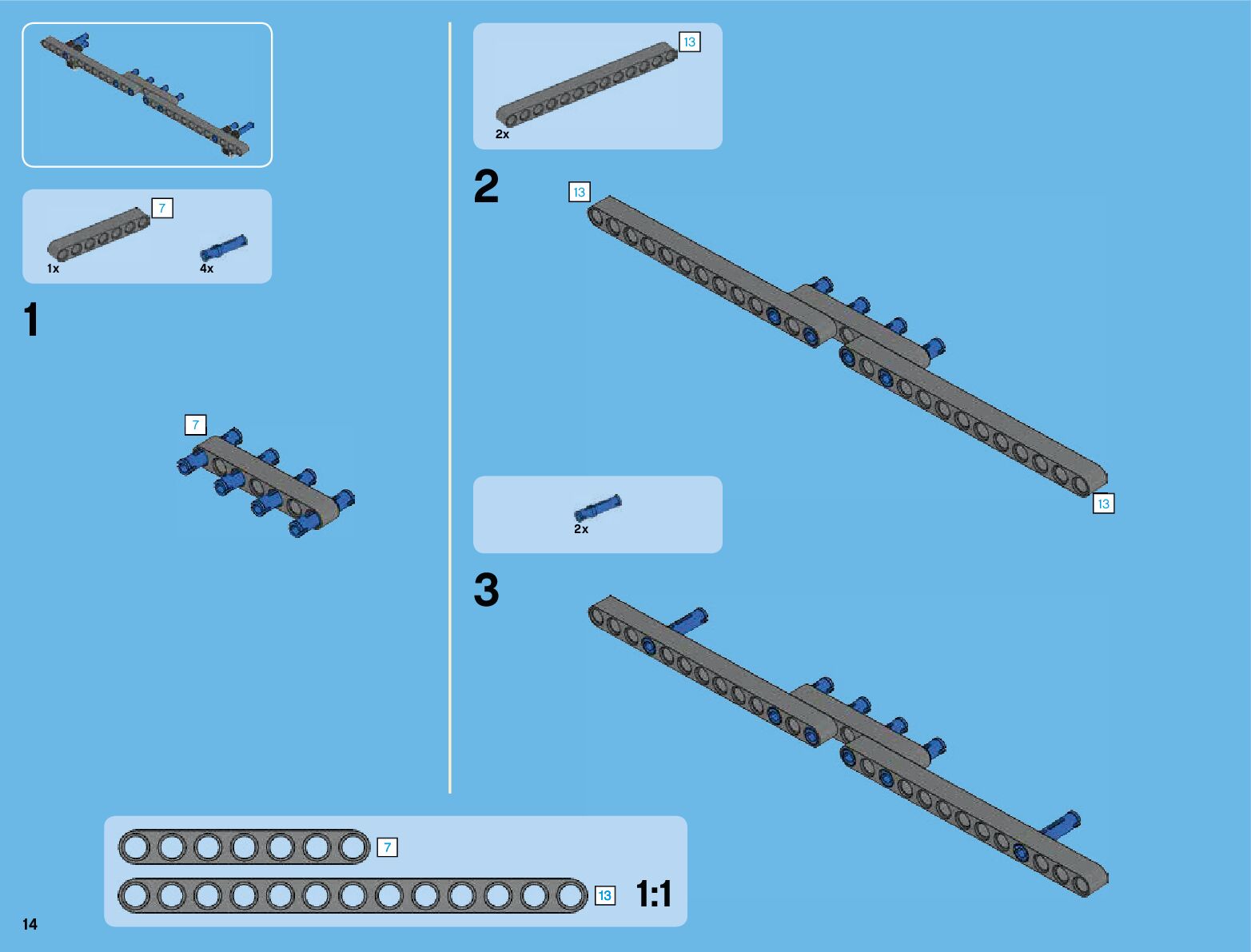 7

1x

4x

1

7

13

2x

2

13

13

2x

3

7

13

1:1

14