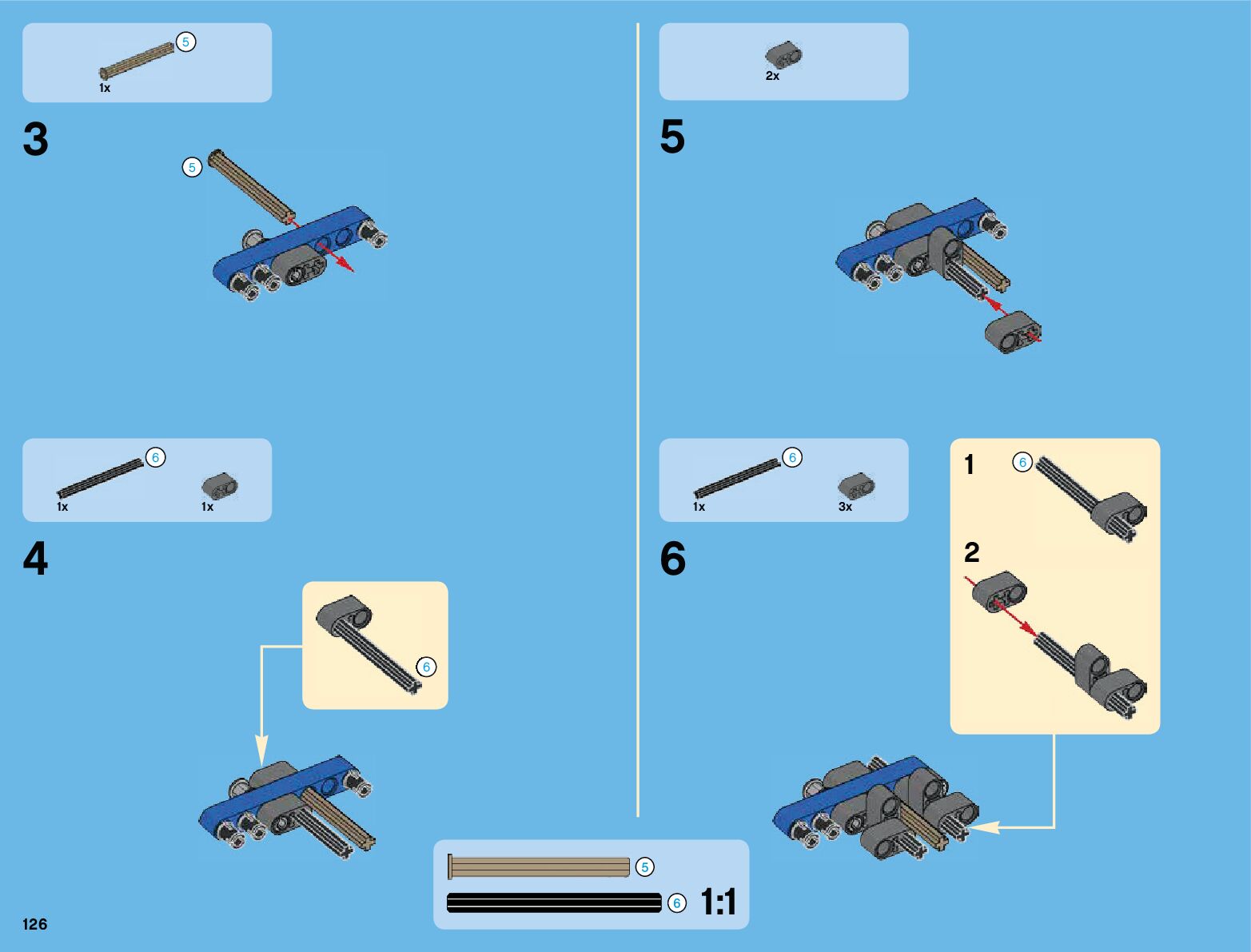 5
1x

3

5

6
1x
1x

4

6

2x

5

6
1x
3x

6

1
6

2

5
6
1:1

126