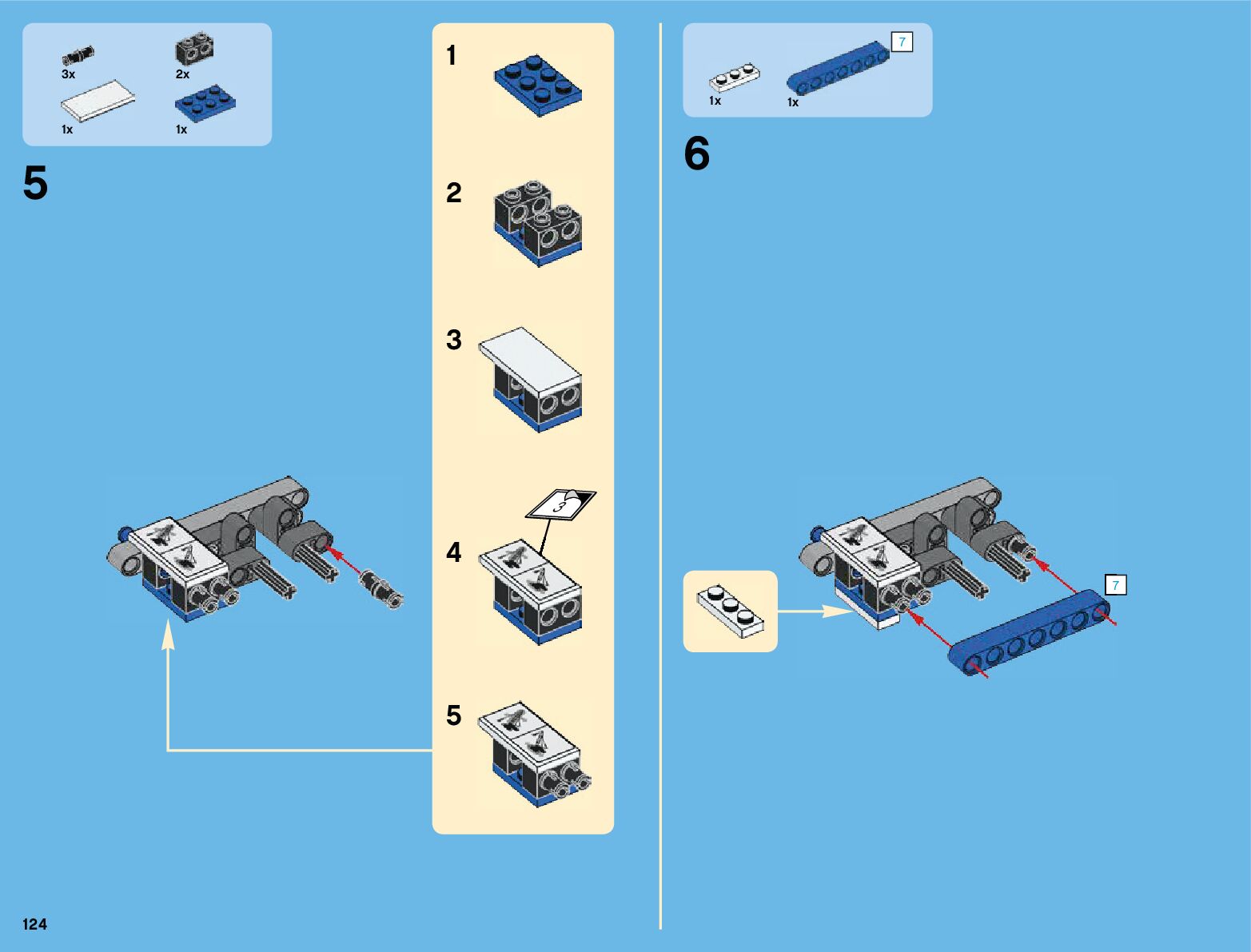 3x
2x
1x
1x

5

1

2

3

4

3

5

7
1x
1x

6

7

124