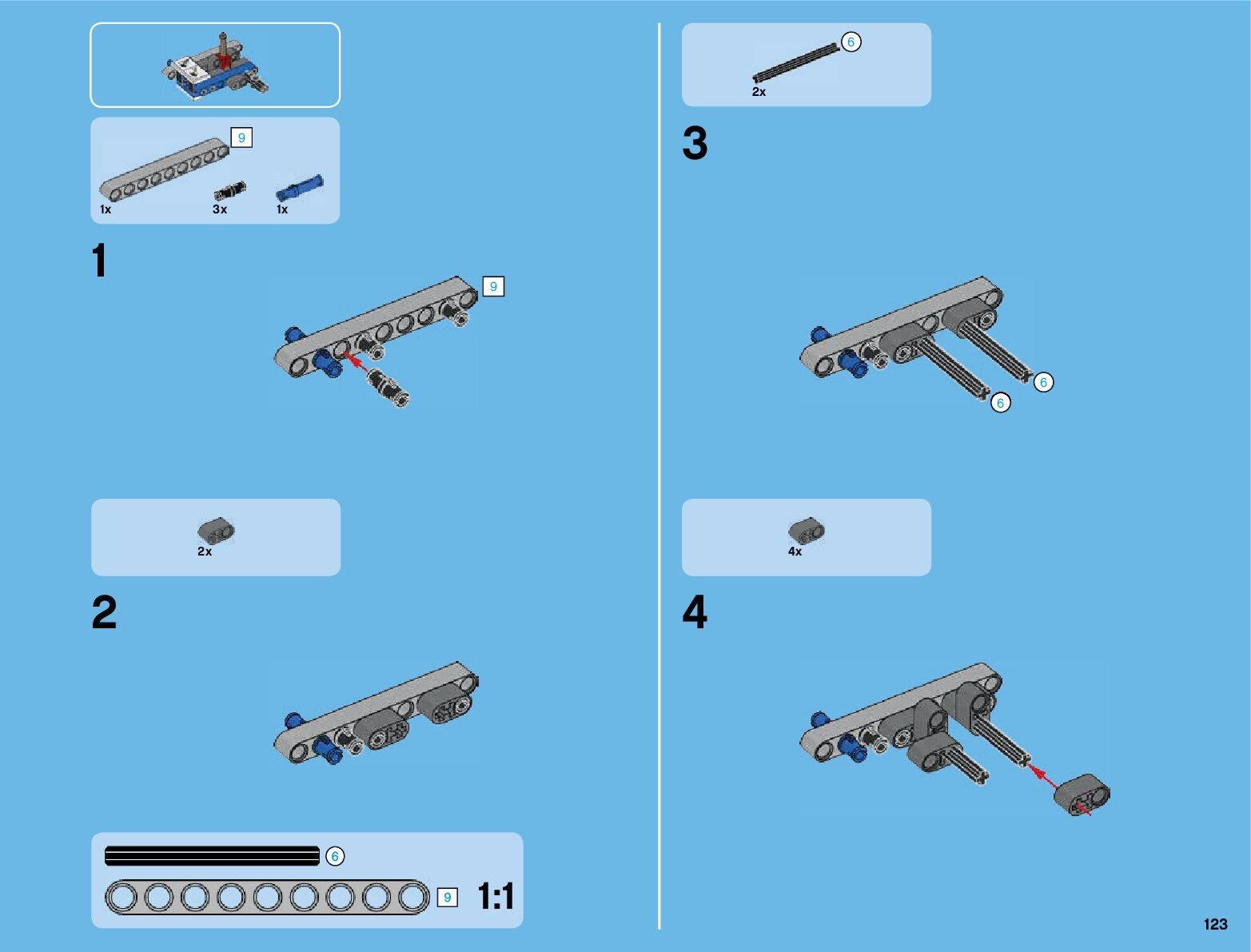 9

1x 3x 1x

1

9

2x

2

6

9

1:1

6

2x

3

6

6

4x

4

123