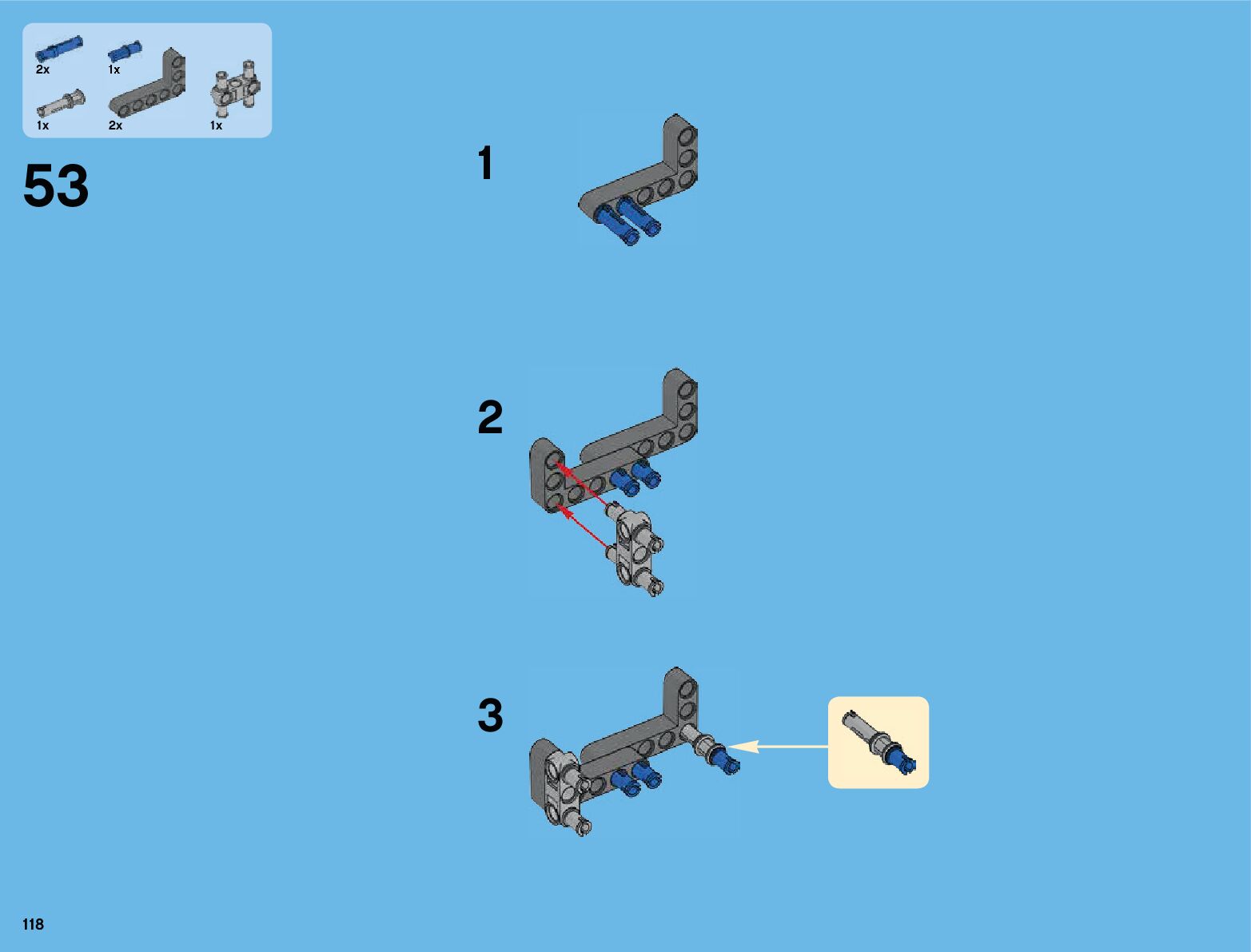 2x 1x
1x 2x 1x

53

1

2

3

118