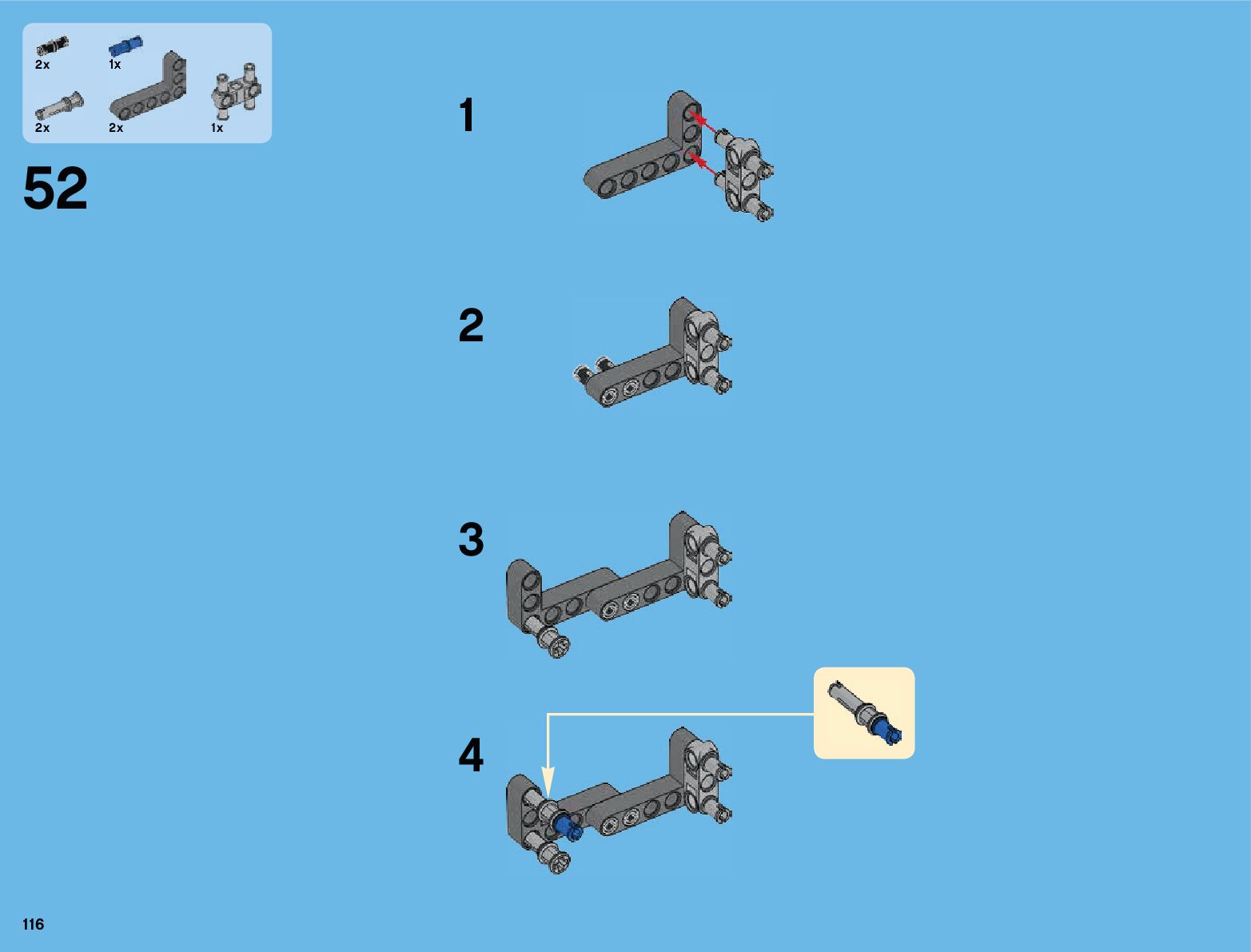 2x 1x

2x 2x 1x

52

1

2

3

4

116