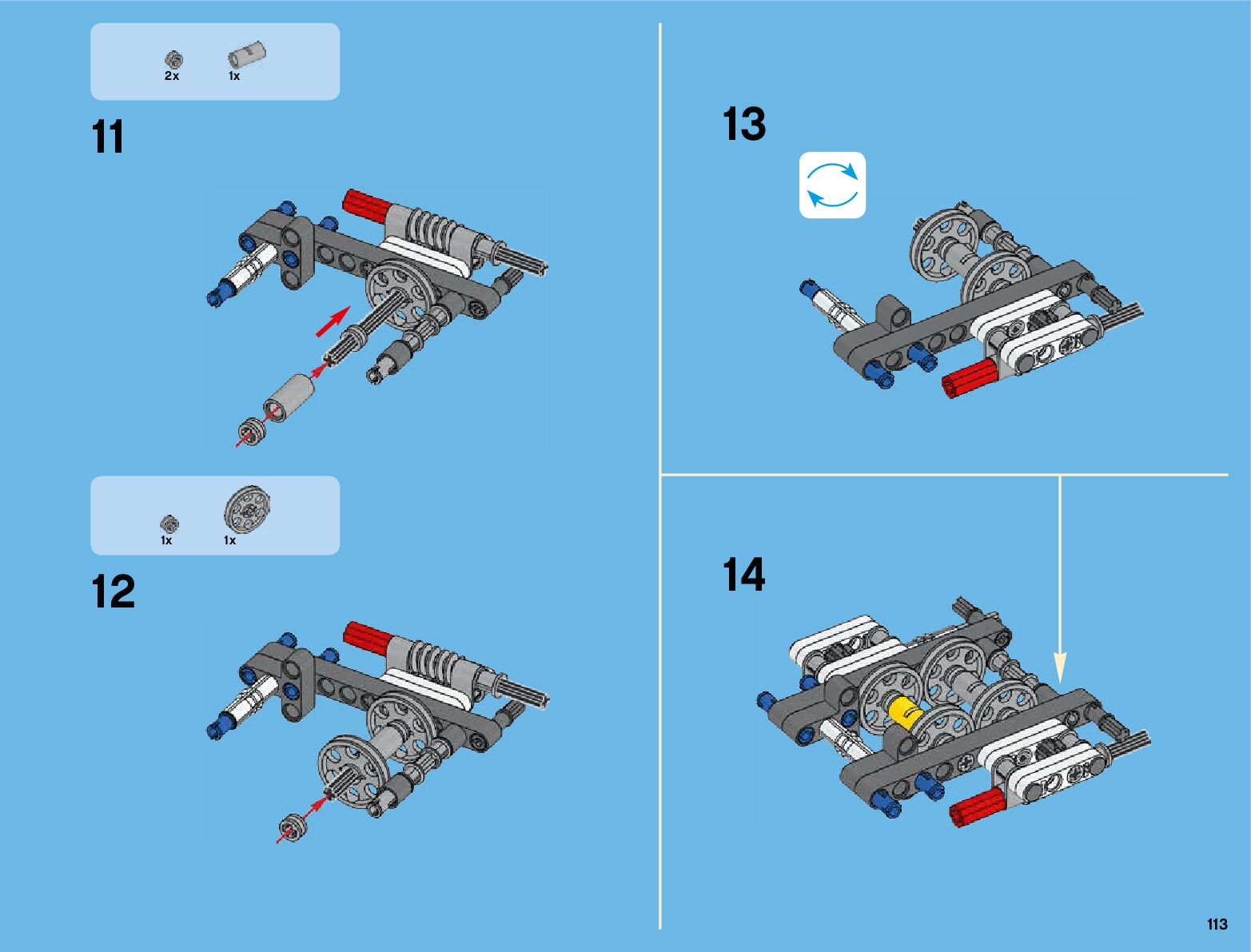 2x 1x

11

1x 1x

12

13

14

113