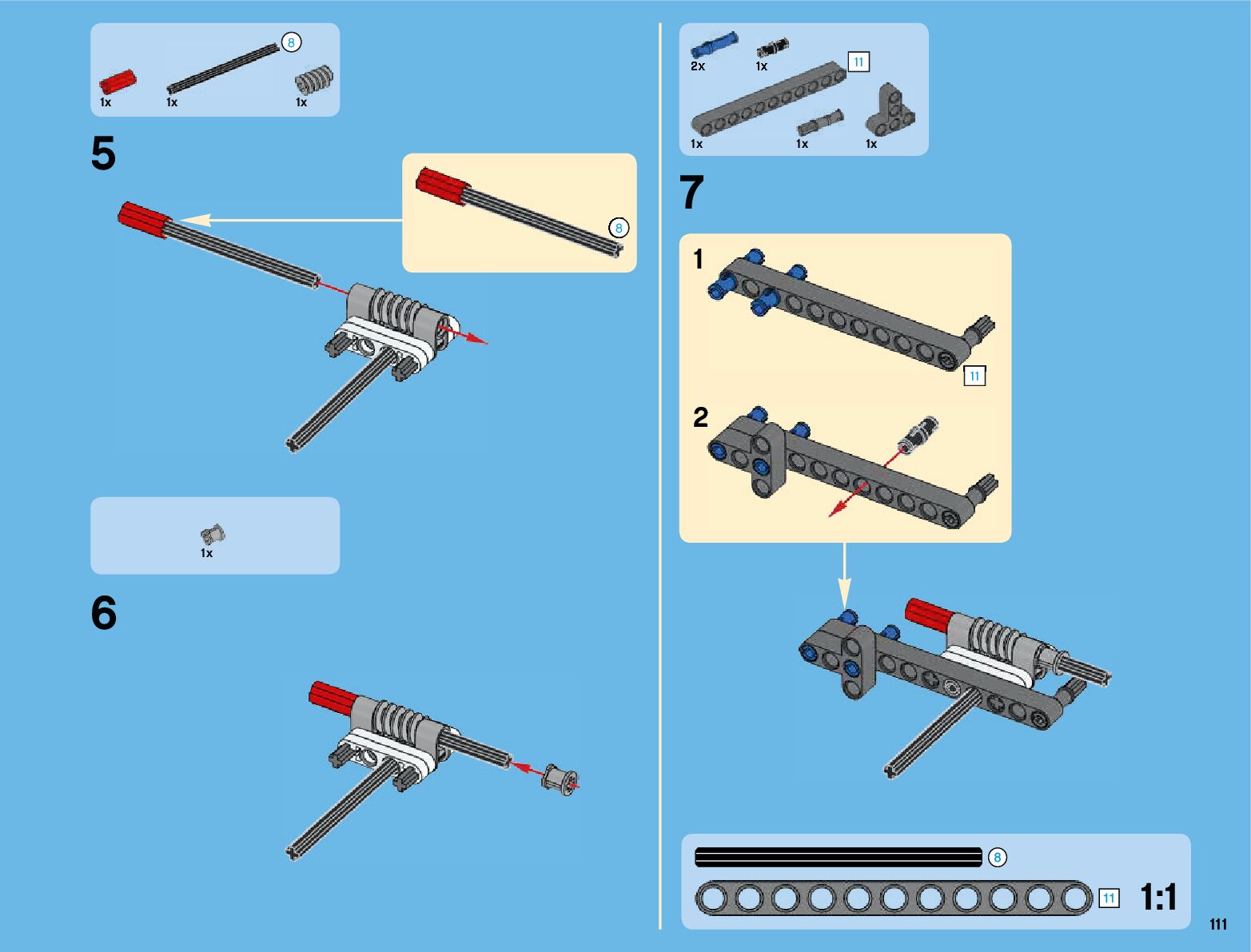 8
1x
1x
1x

5

8

1x

6

2x
1x
11
1x
1x
1x

7

1

11

2

8
11
1:1

111