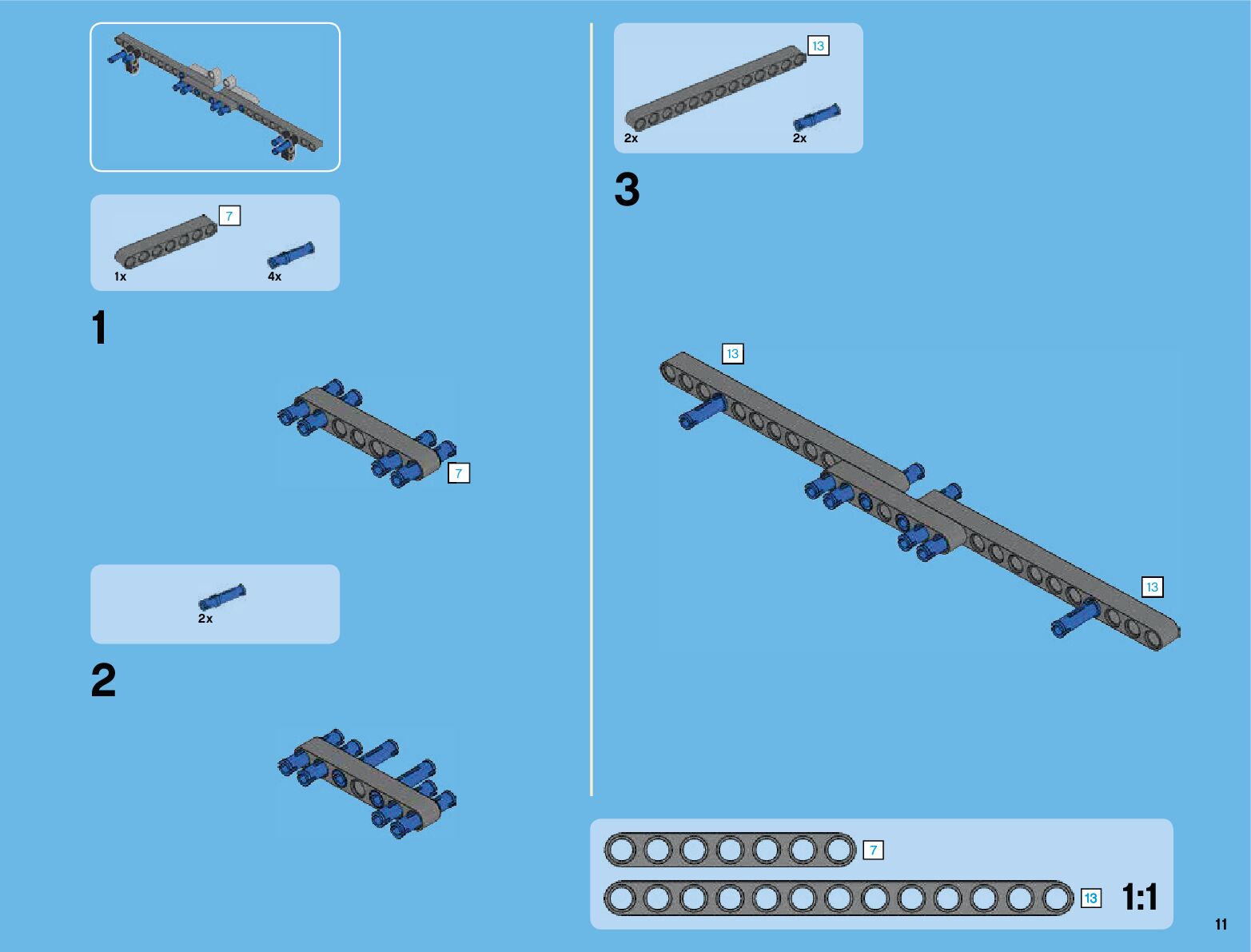 7

1x

4x

1

7

2x

2

13

2x

2x

3

13

13

7

13

1:1

11