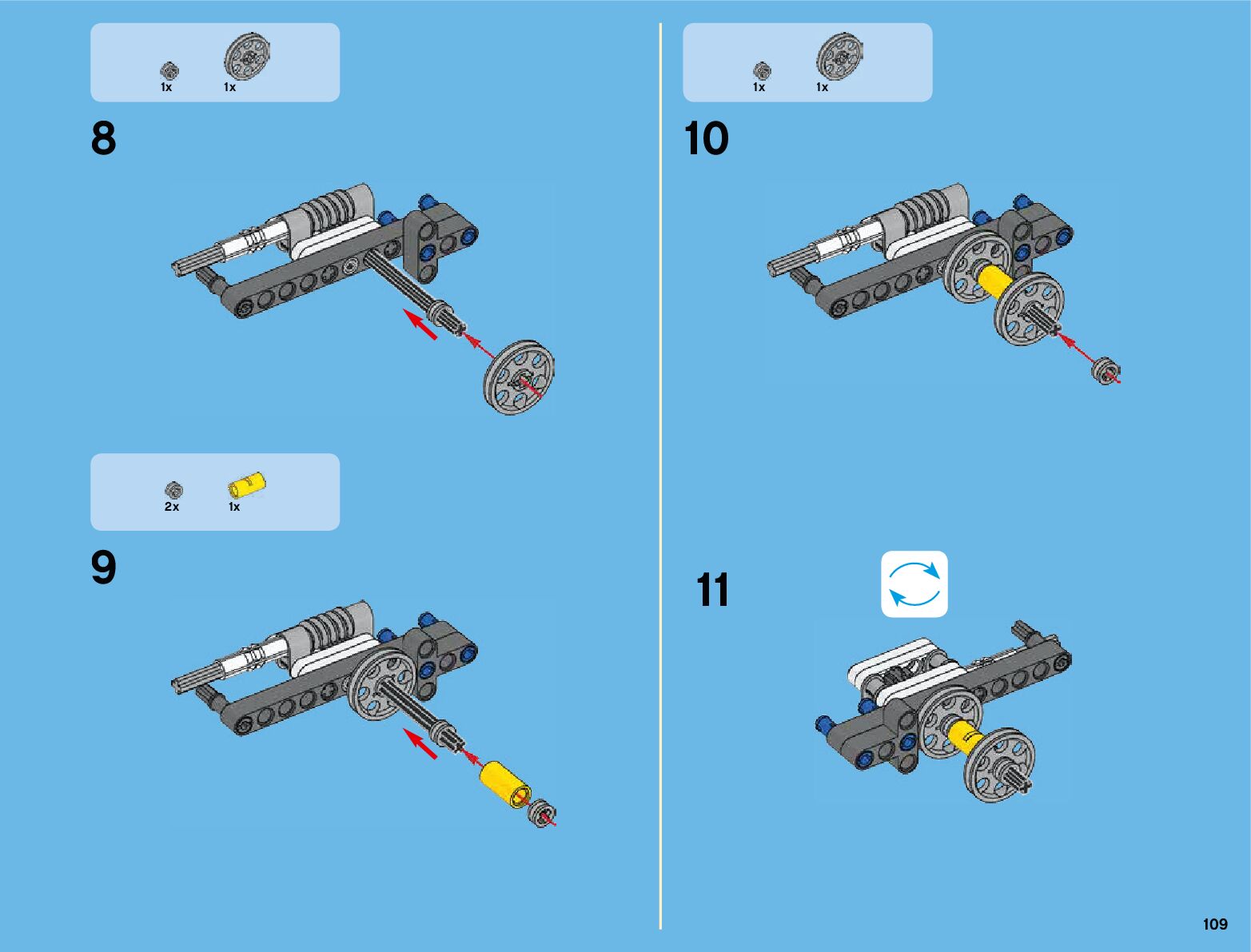 1x 1x

8

2x 1x

9

1x 1x

10

11

109