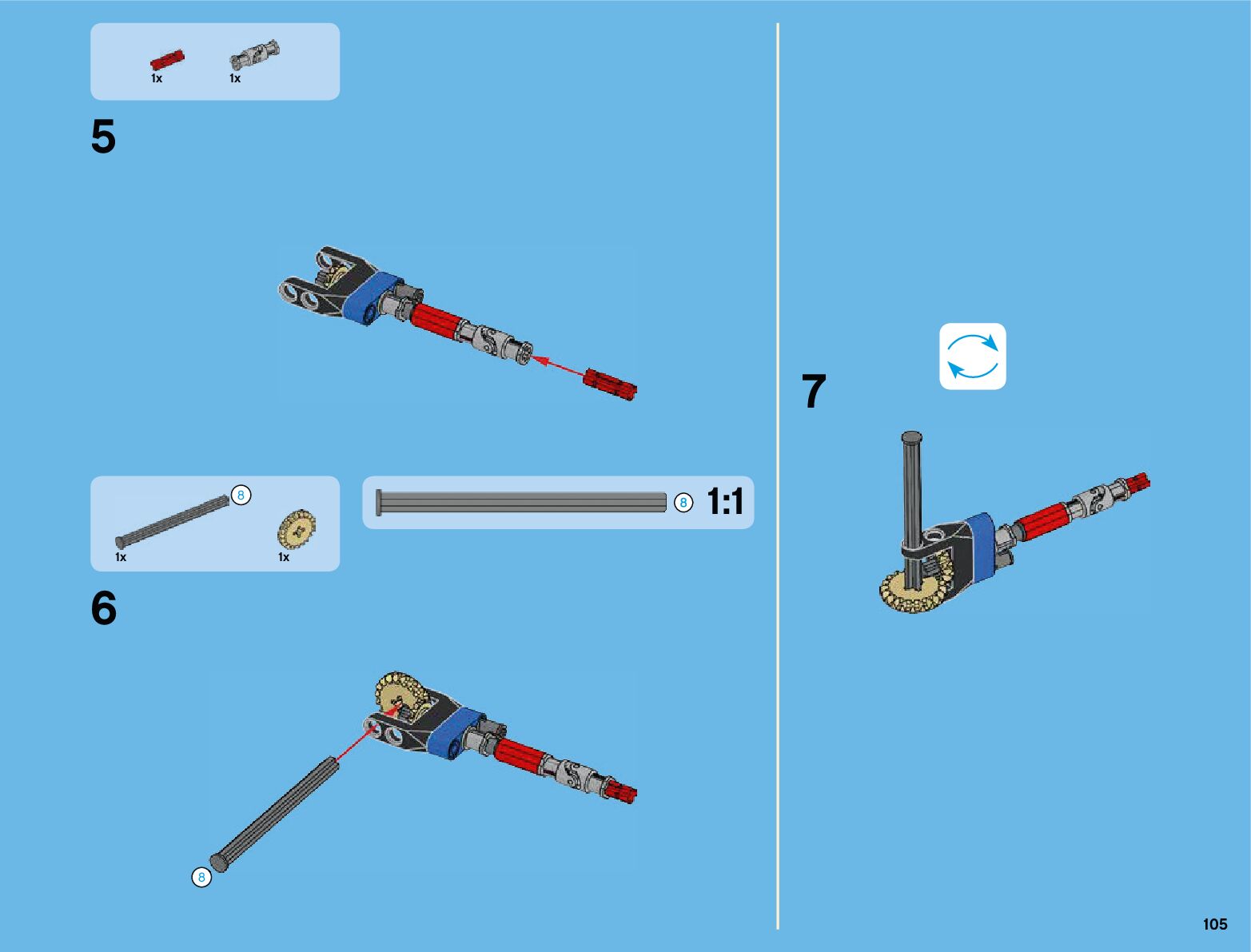 1x 1x

5

8

1x 1x

8 1:1

6

8

7

105