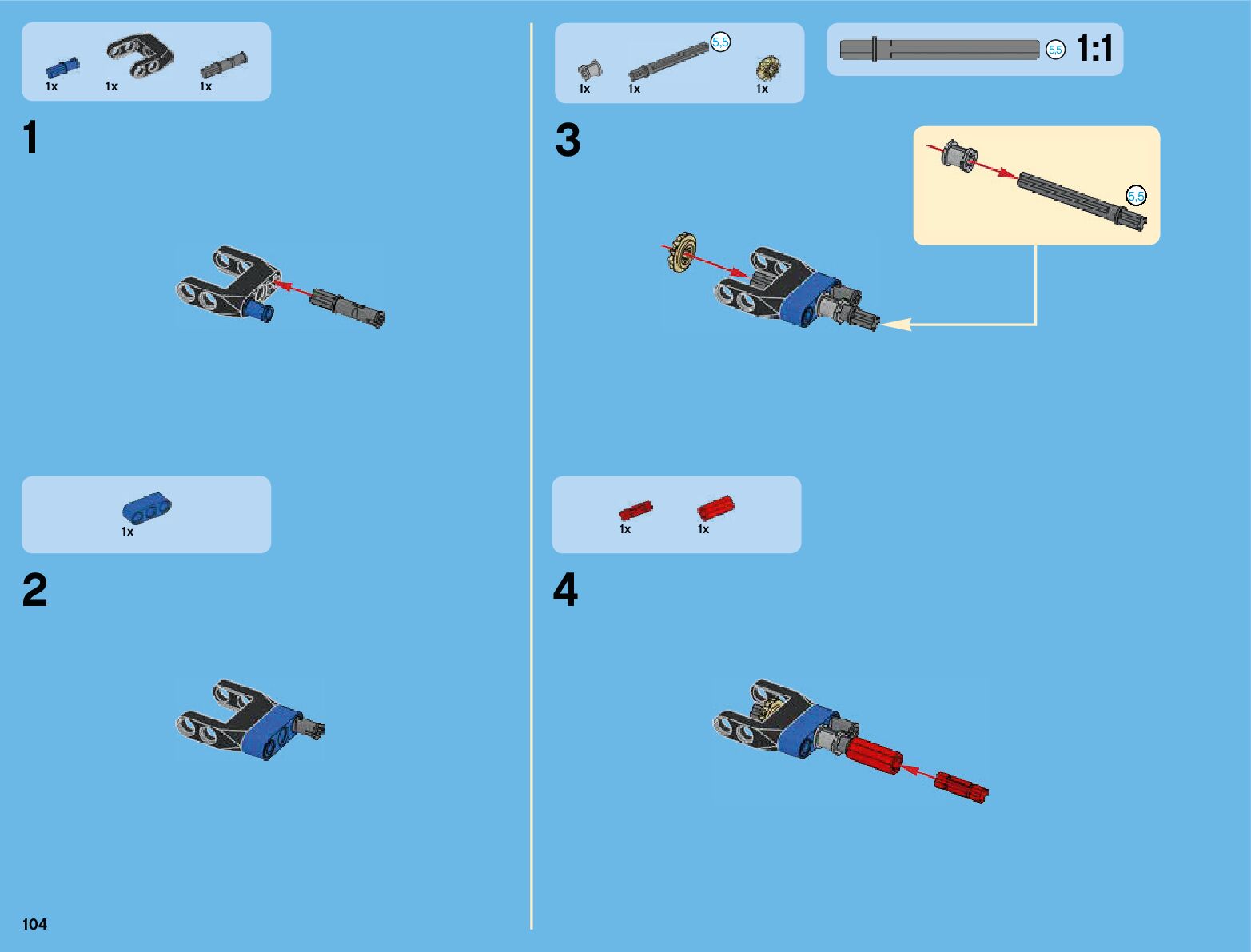 1x 1x 1x

1

1x

2

104

1x 1x 5,5 1x

5,5 1:1

3

5,5

1x 1x

4