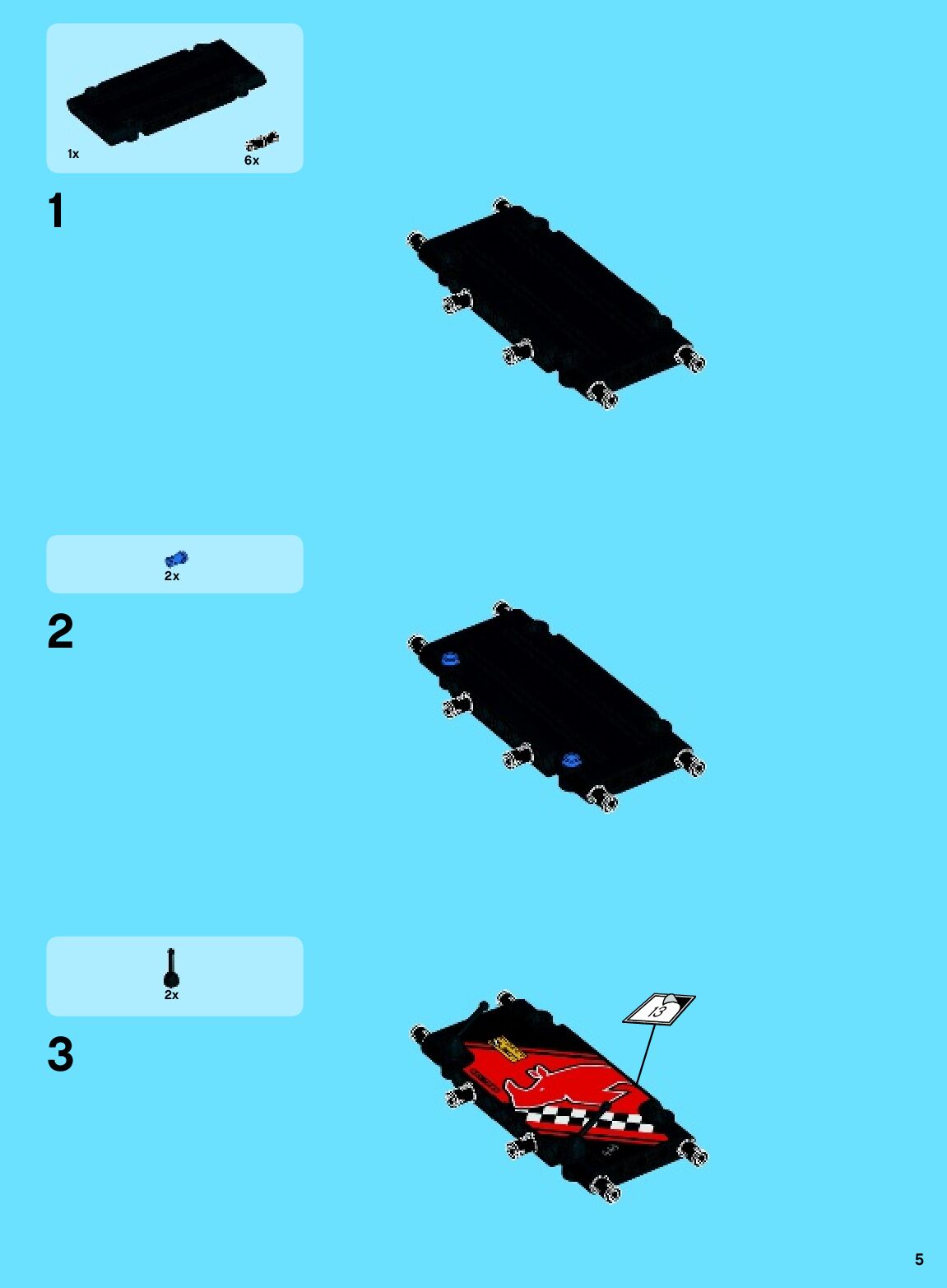 1x
6x

1

2x

2

2x

3

13

5