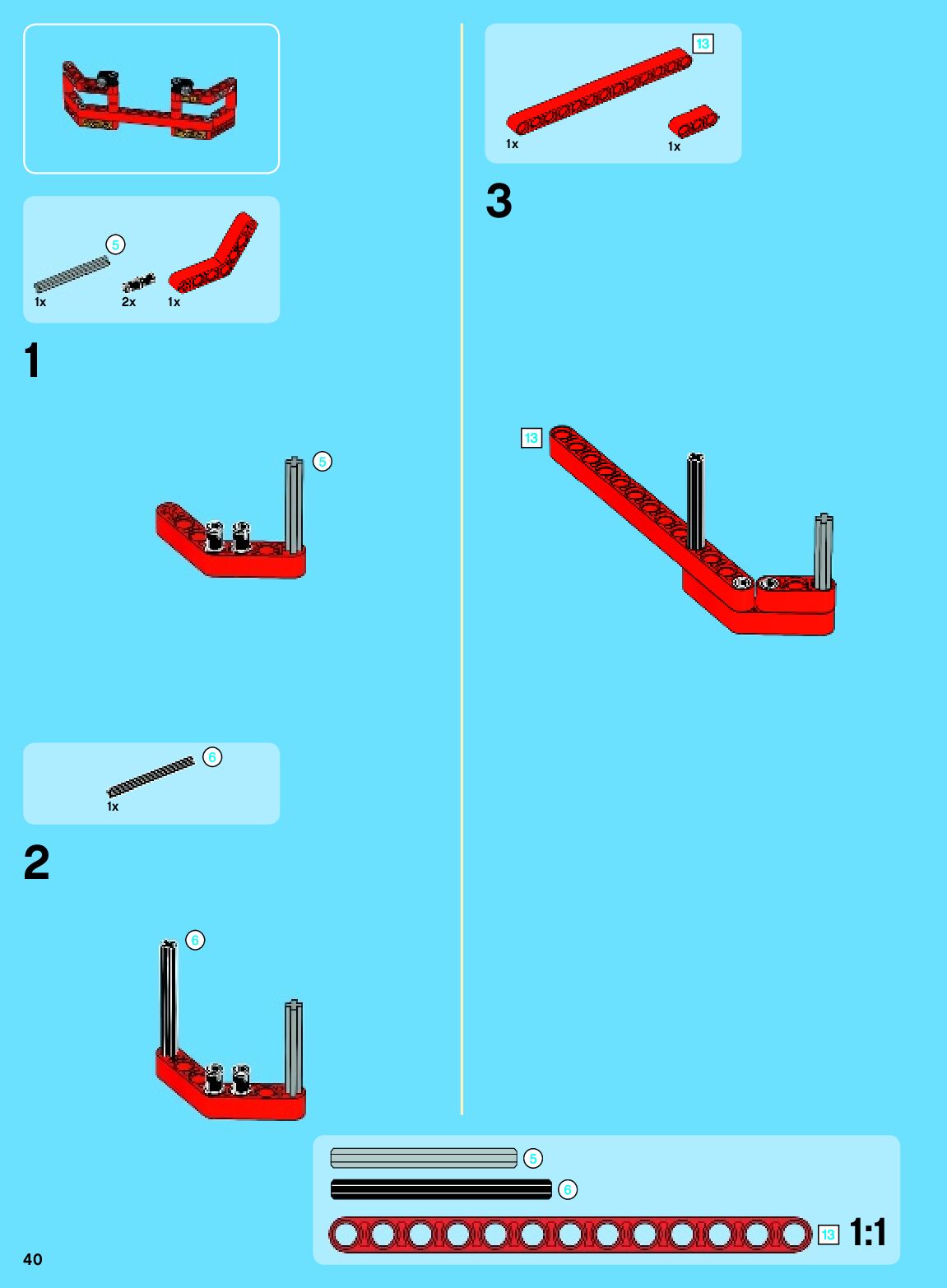 5
1x 2x 1x

1

5

6
1x

2

6

13
1x 1x

3

13

5
6
13 1:1

40