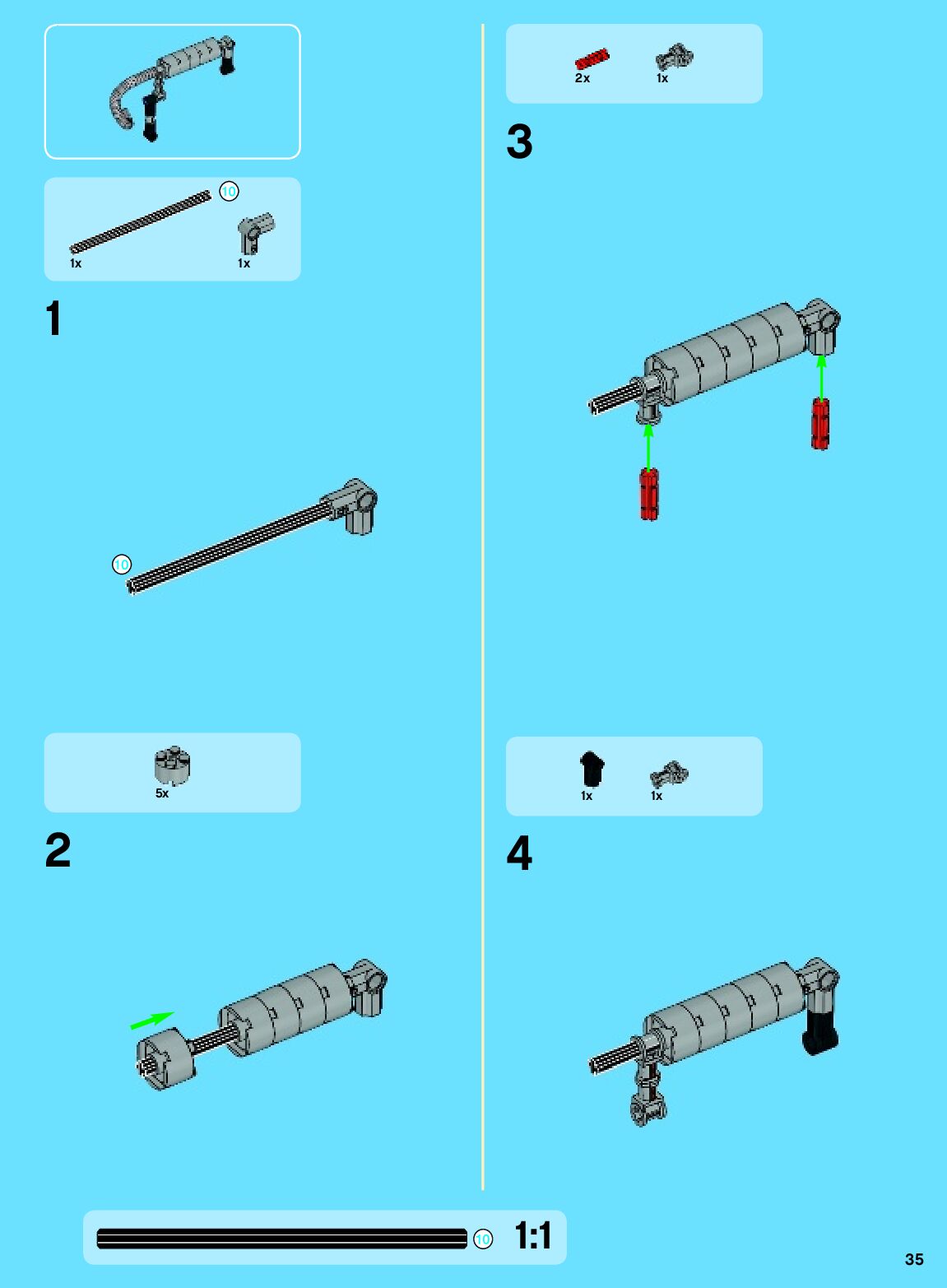 10
1x
1x

1

10

5x

2

2x
1x

3

1x
1x

4

10
1:1

35