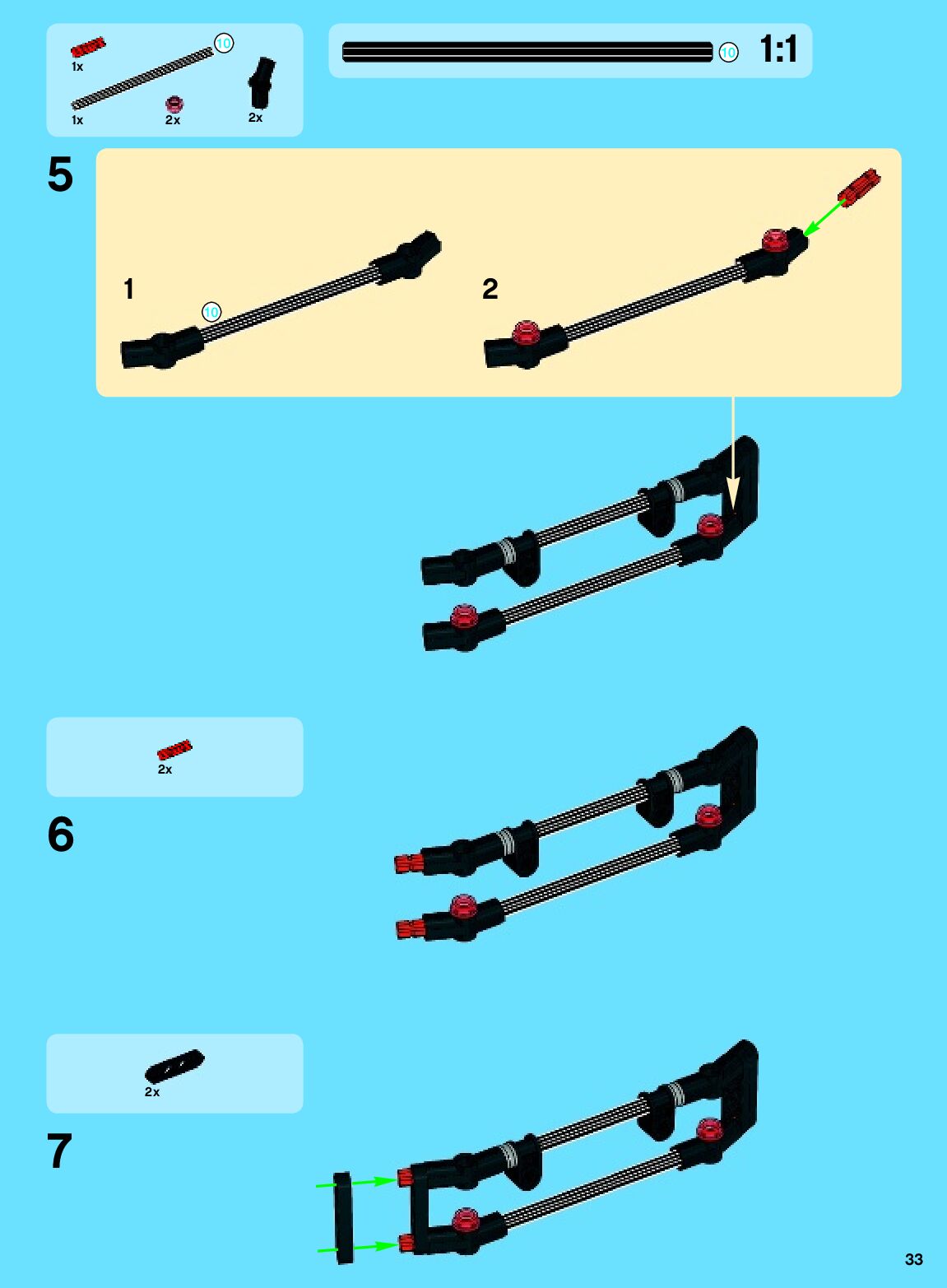 1x
10
1x
2x
2x

10
1:1

5

1
10

2

2x

6

2x

7

33