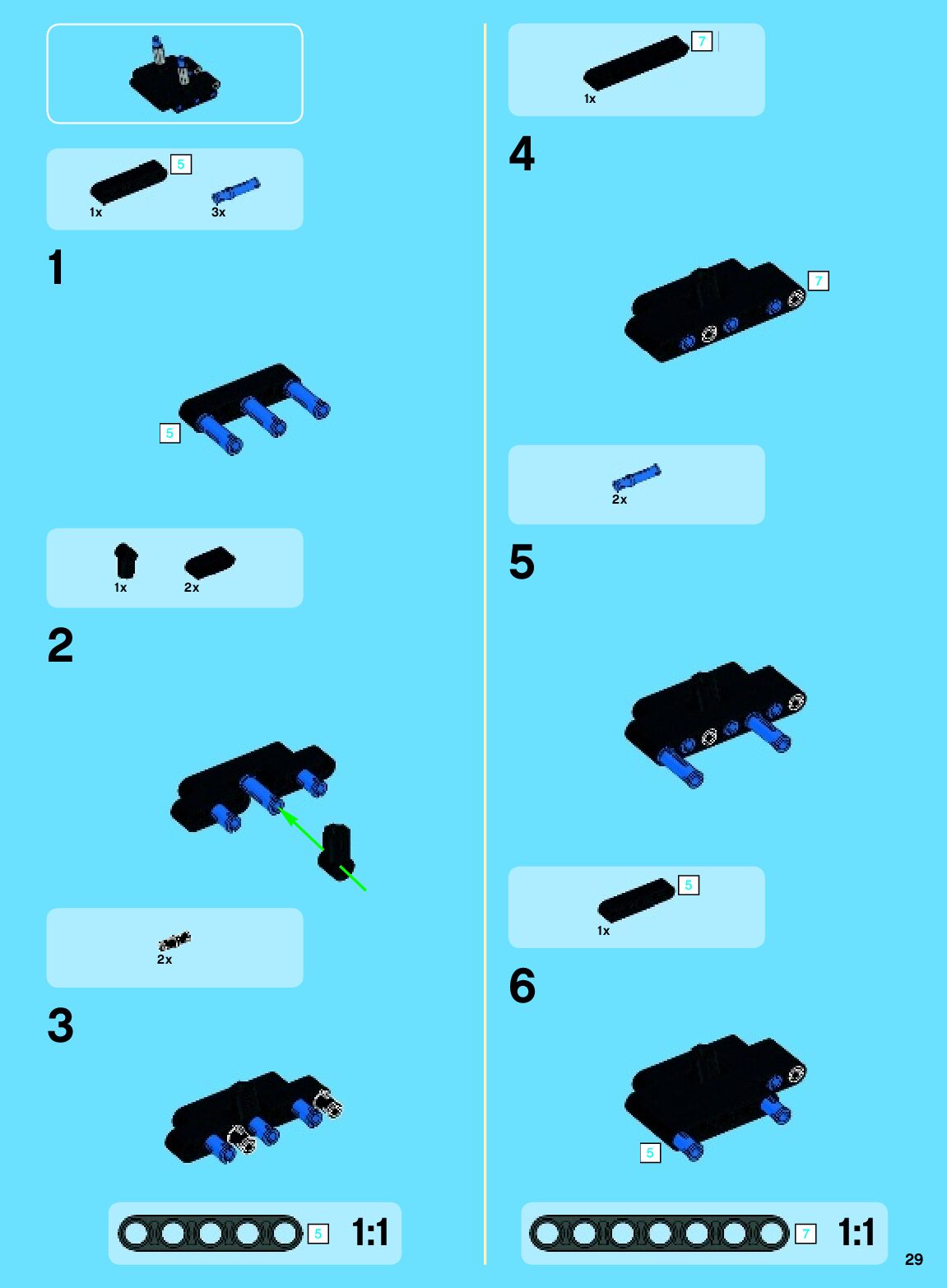 5
1x
3x

1

5

1x
2x

2

2x

3

5 1:1

7
1x

4

7

2x

5

5
1x

6

5

7 1:1

29