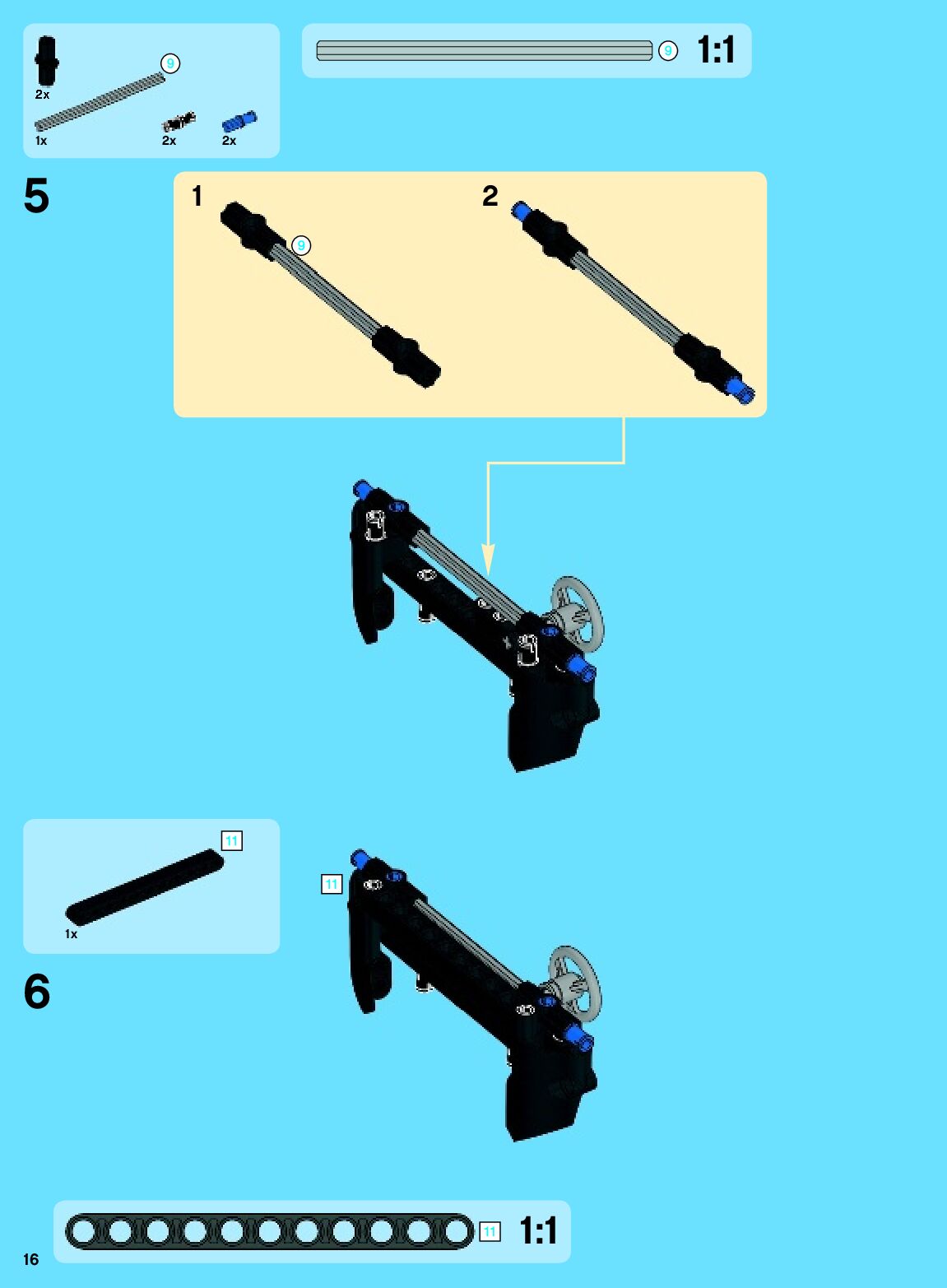 2x

9

1x

2x

2x

9

1:1

5

1

9

2

11

1x

11

6

11

1:1

16