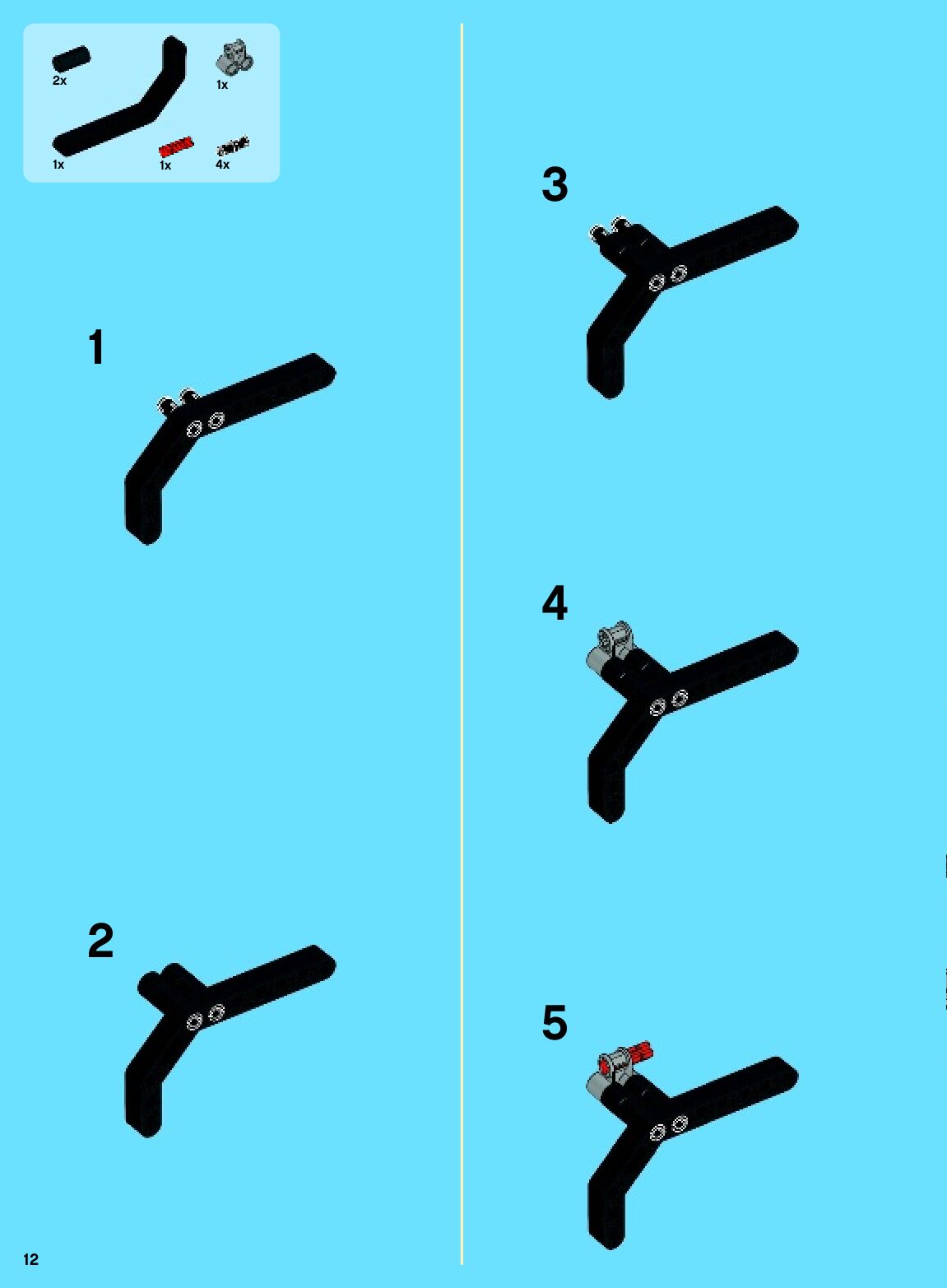 2x
1x
1x
1x
4x

1

2

3

4

5

12