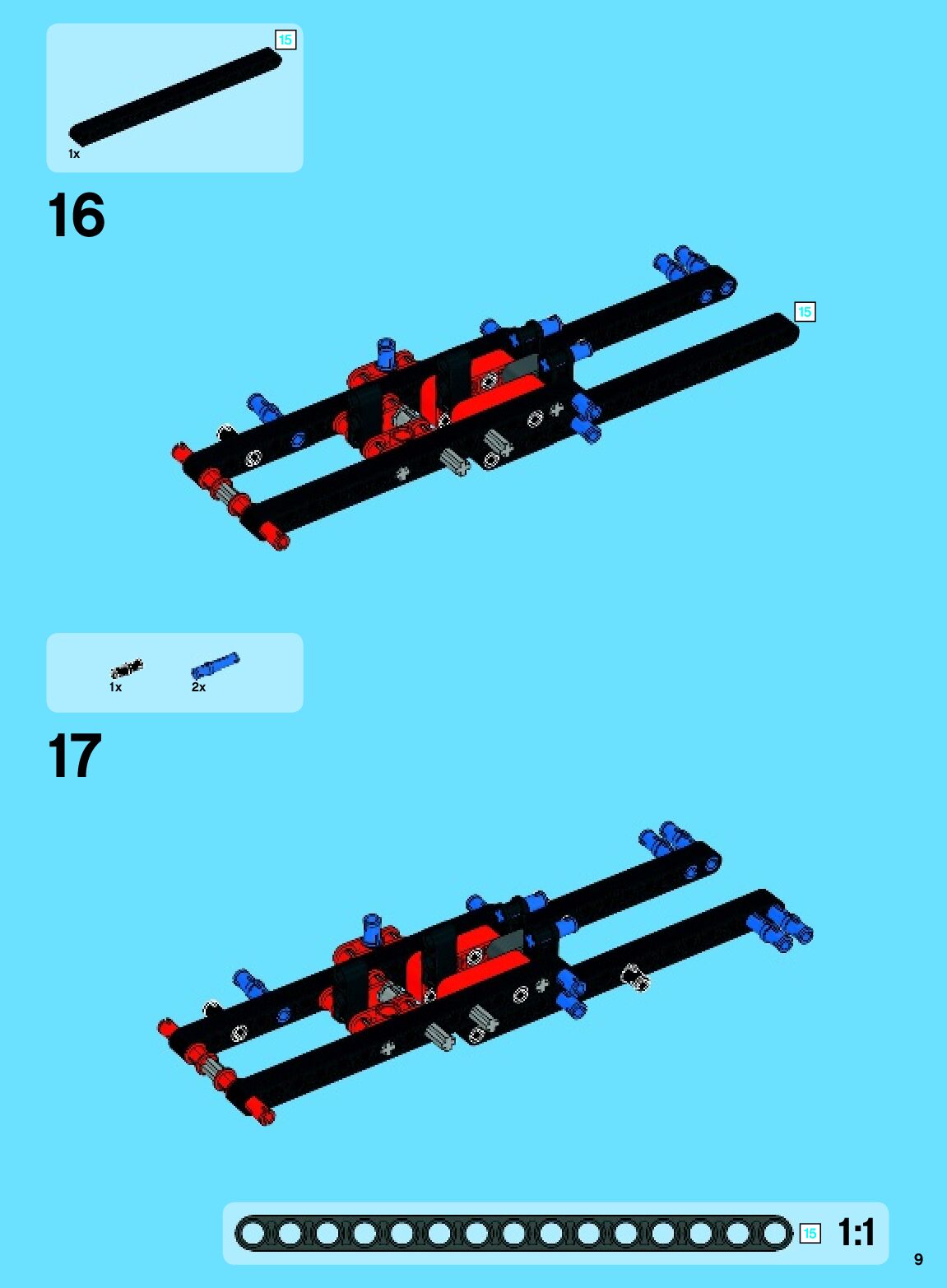 15
1x

16

15

1x
2x

17

15
1:1

9