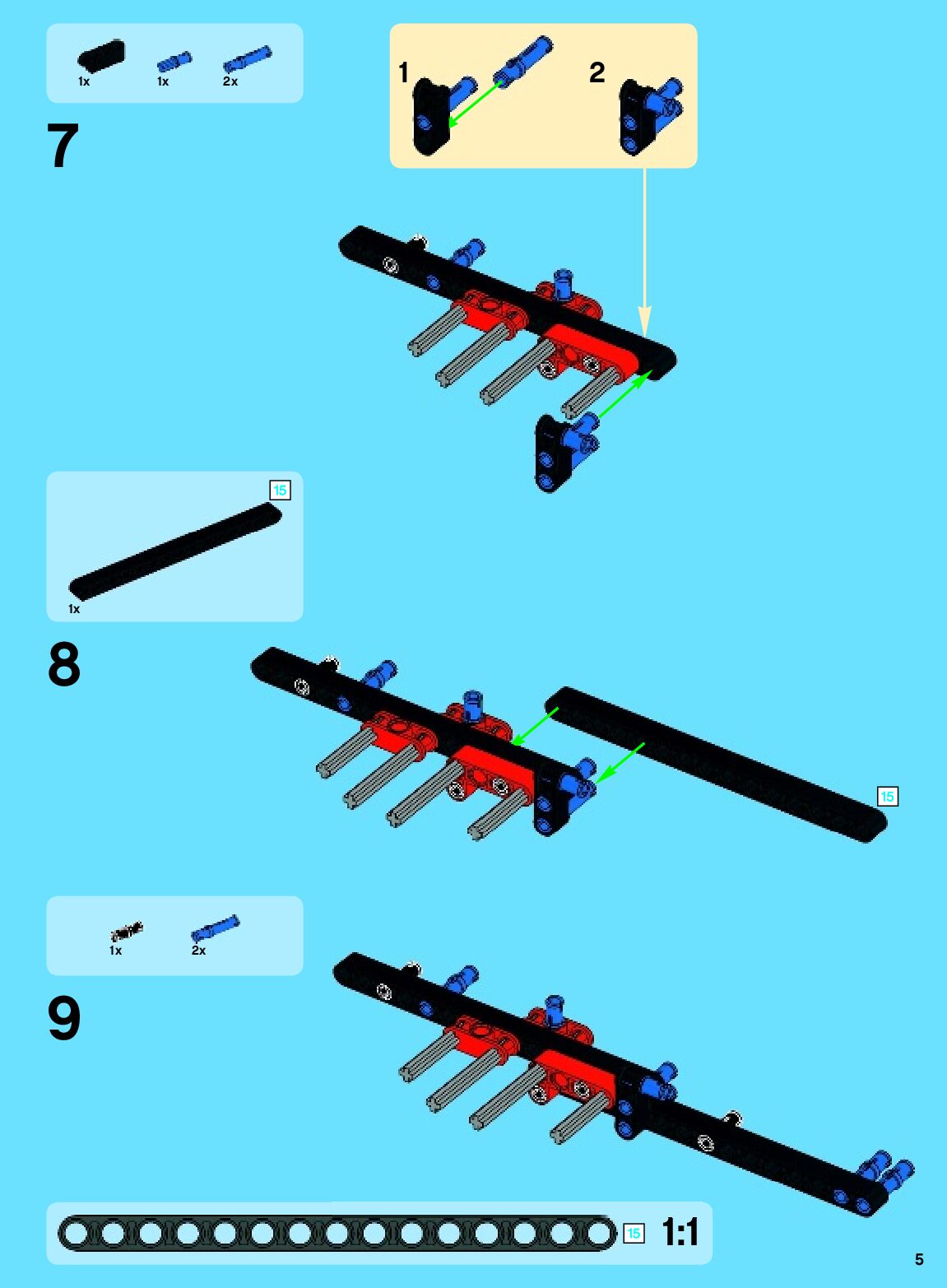 1x 1x 2x

7

1

2

15

1x

8

15

1x 2x

9

15 1:1

5