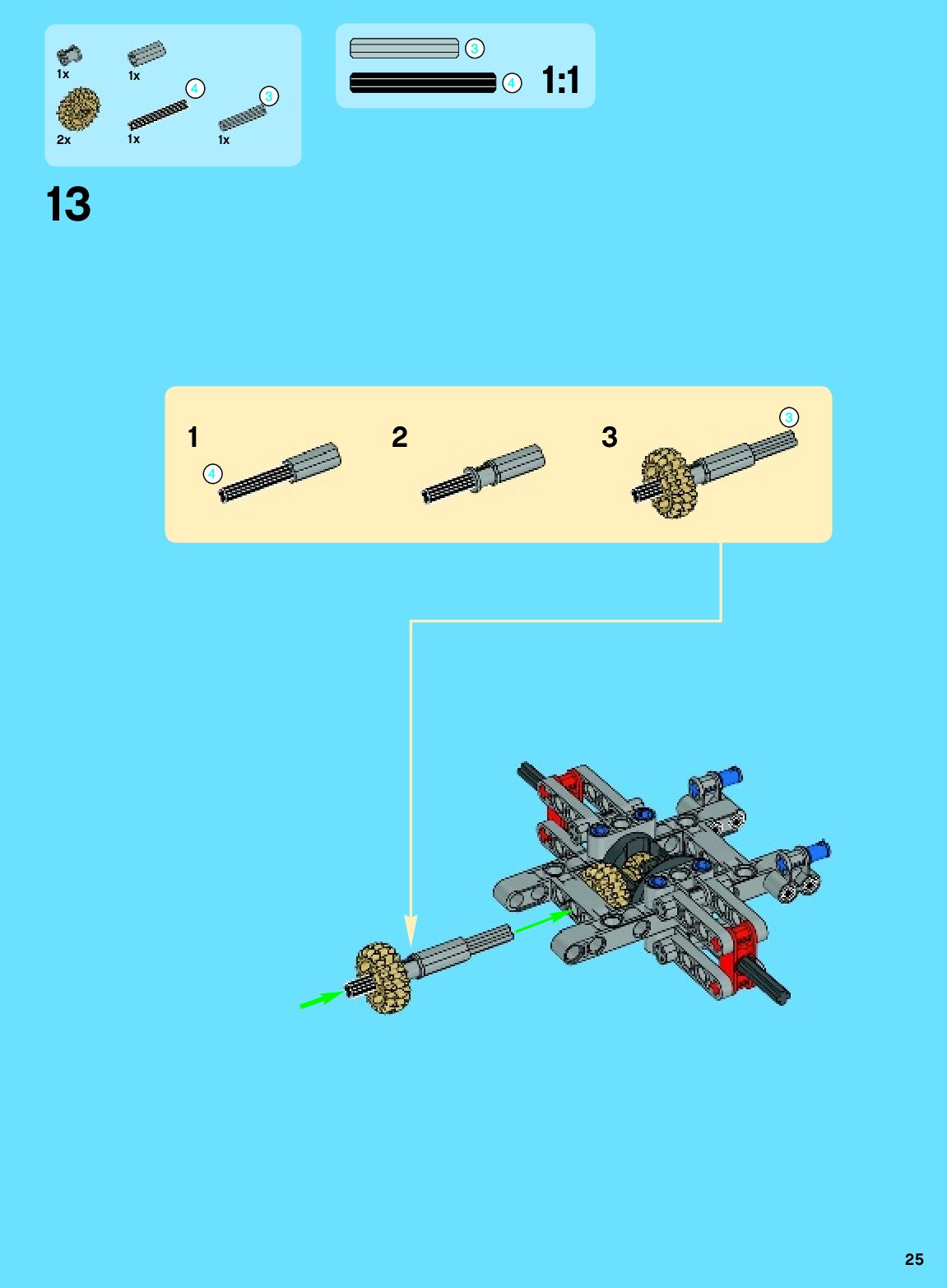 1x
1x
4
3
2x
1x
1x

3
4
1:1

13

1
4
2
3
3

25