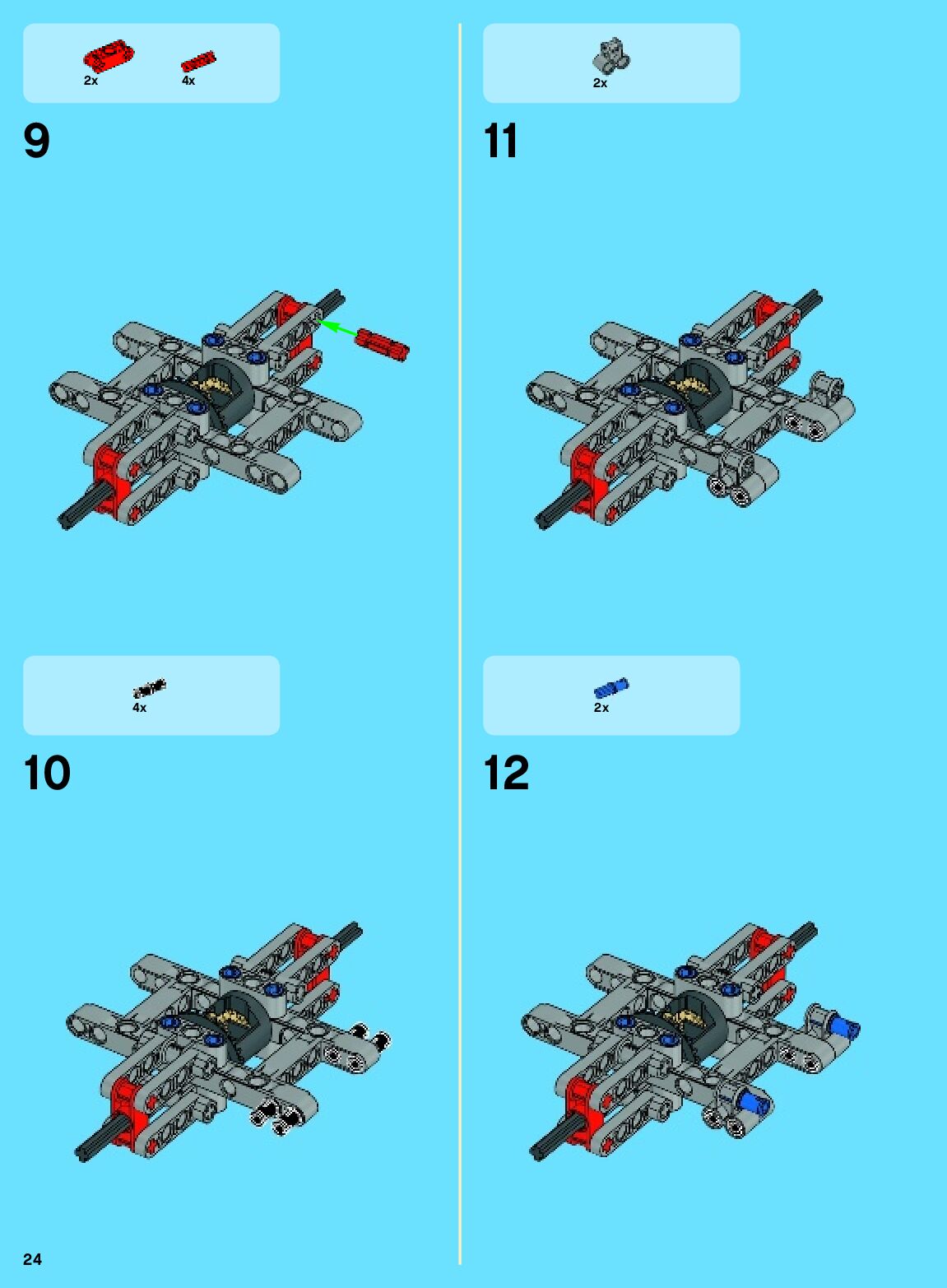 2x 4x

9

4x

10

2x

11

2x

12

24