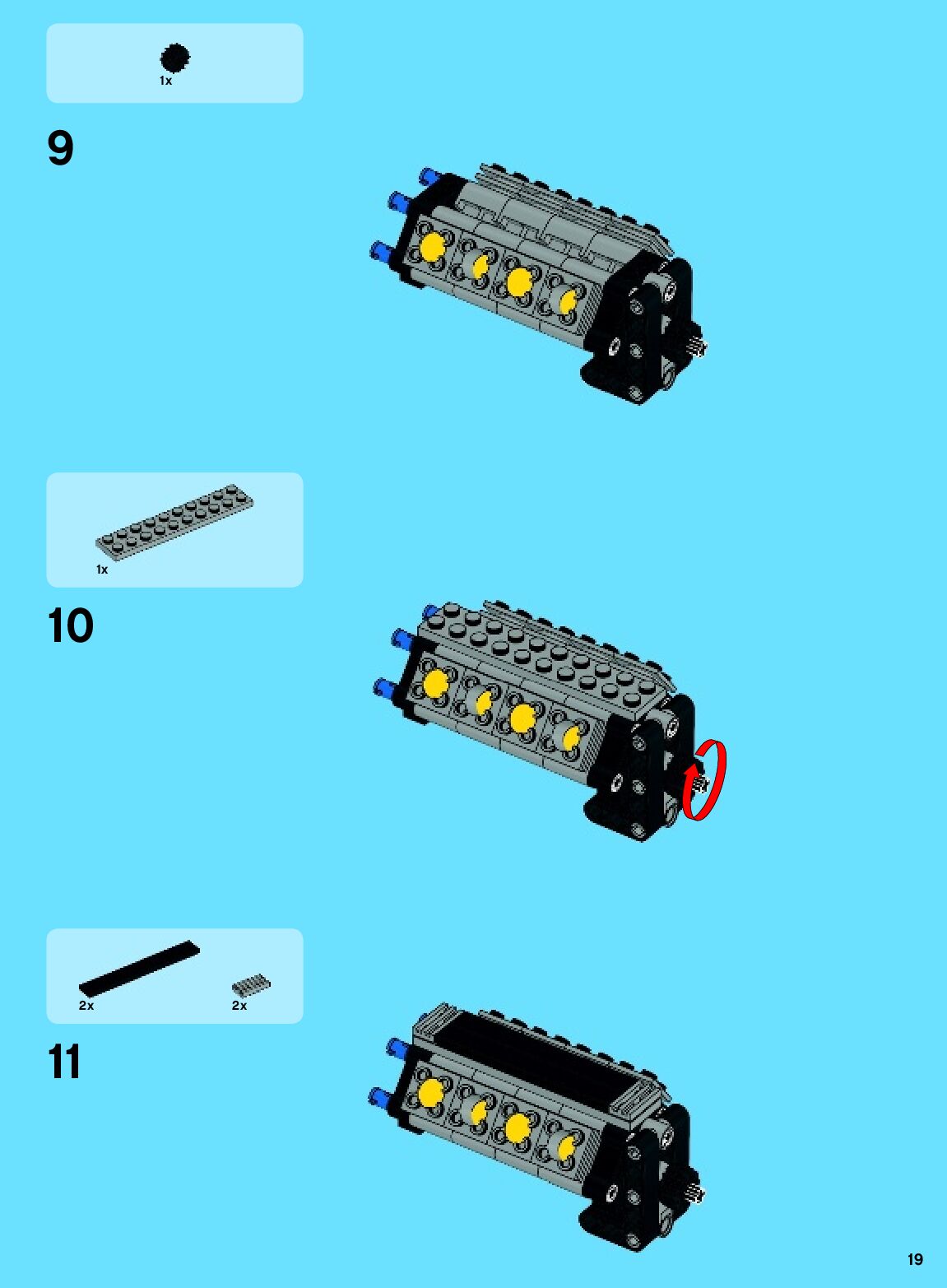 1x

9

1x

10

2x

2x

11

19