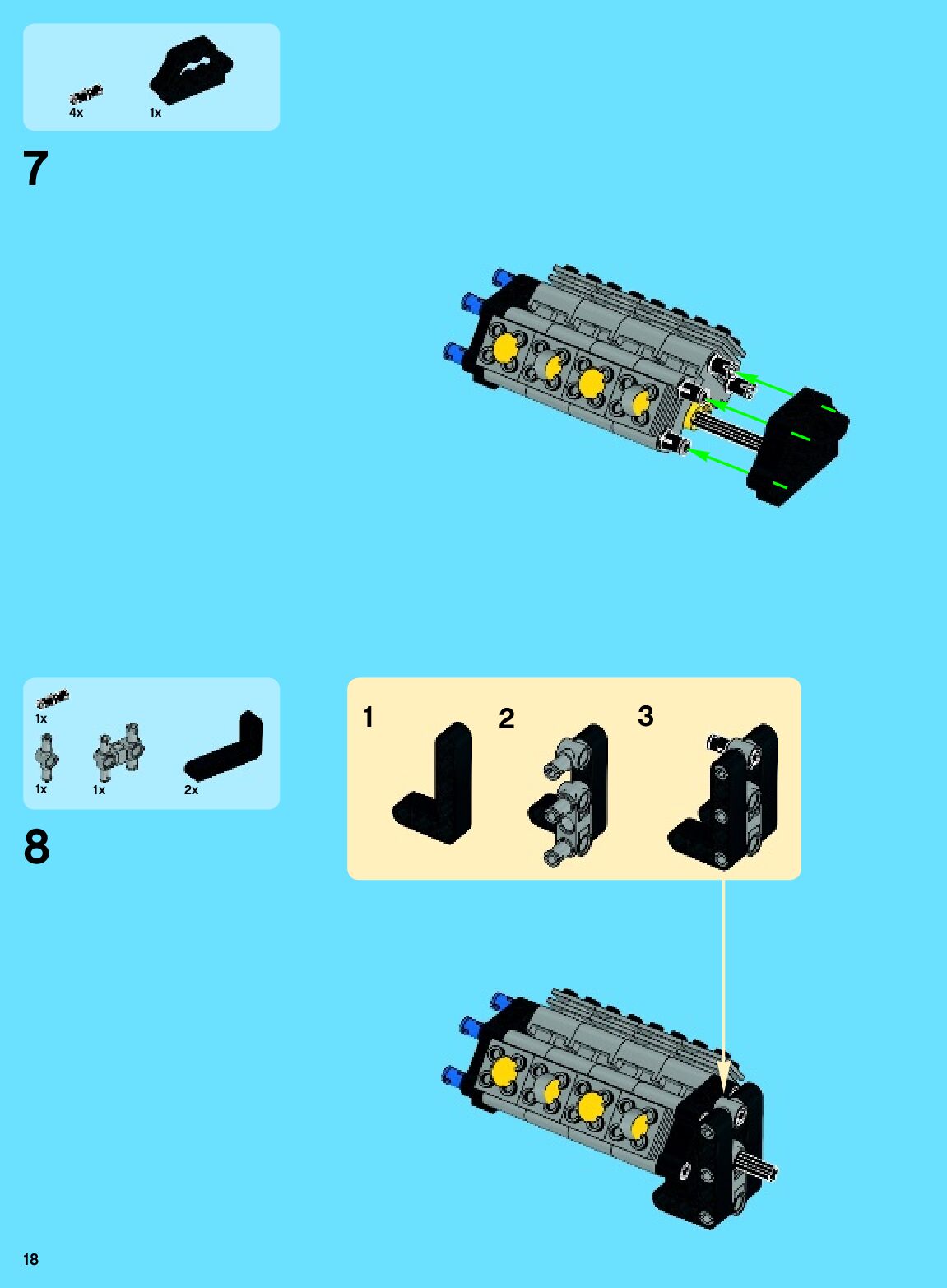 4x
1x

7

1x
1x
1x
2x

8

1
2
3

18