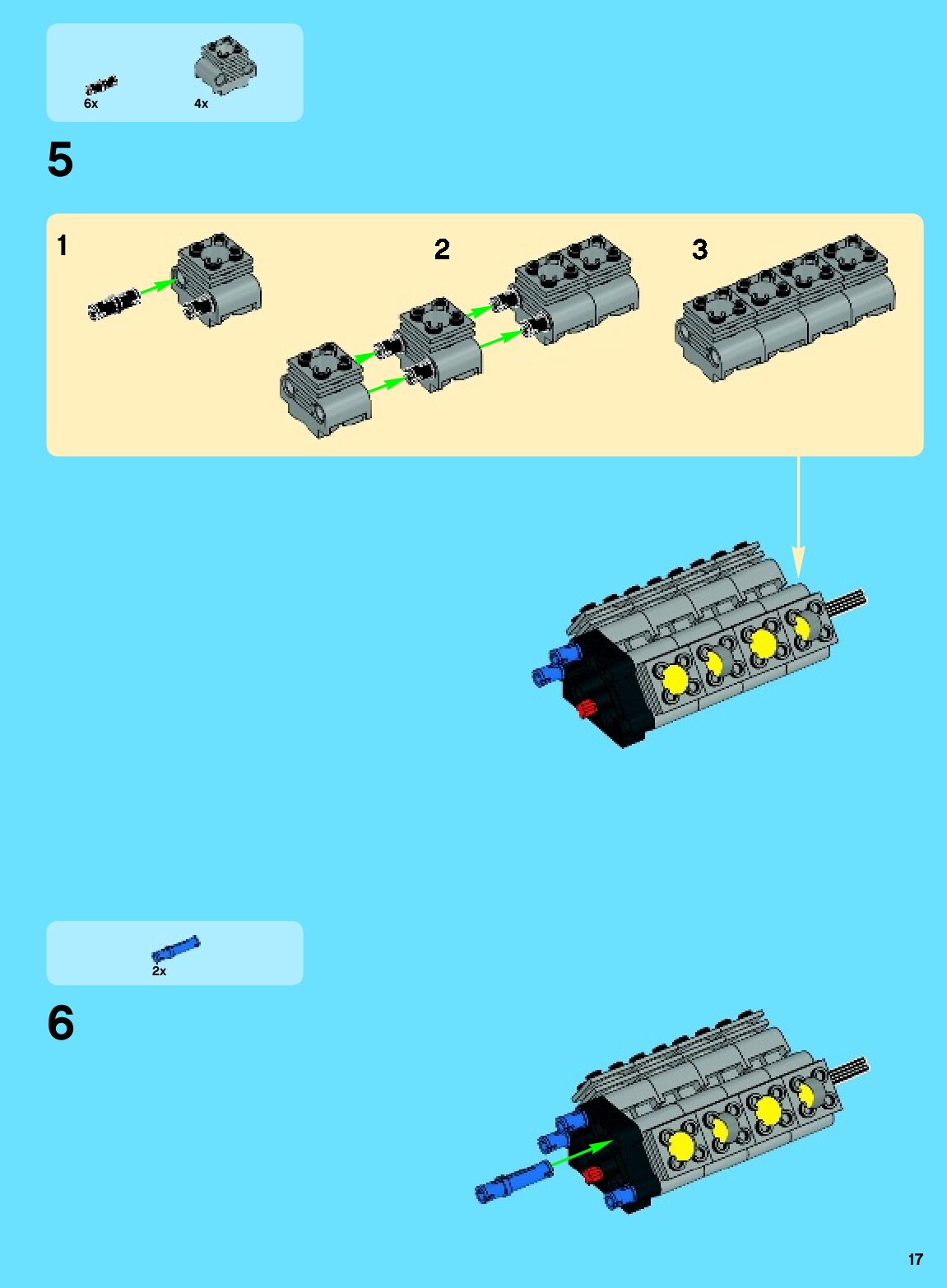 6x
4x

5

1

2

3

2x

6

17