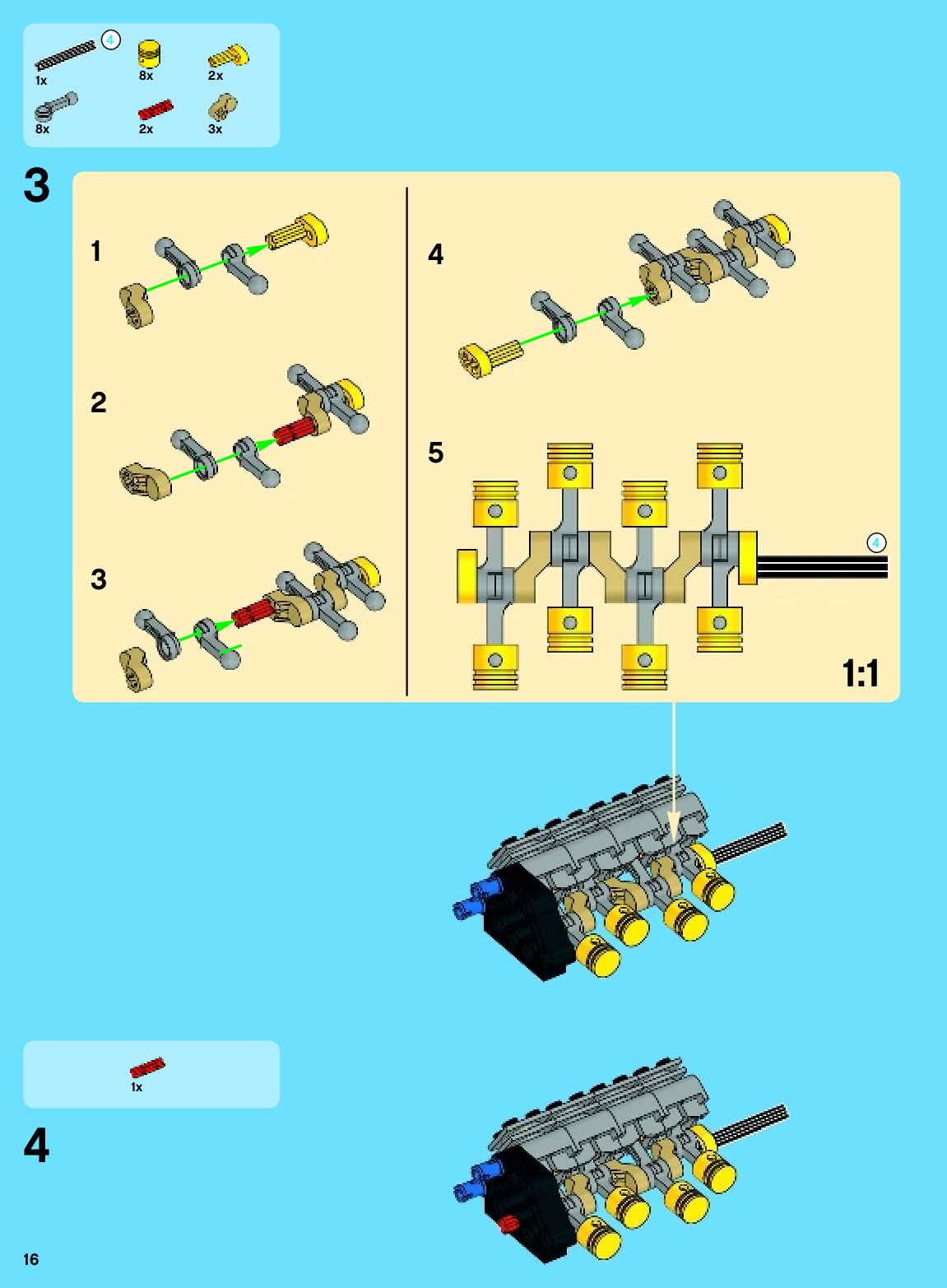 4
1x
8x
2x
8x
2x
3x

3

1

2

3

4

5

4

1:1

1x

4

16