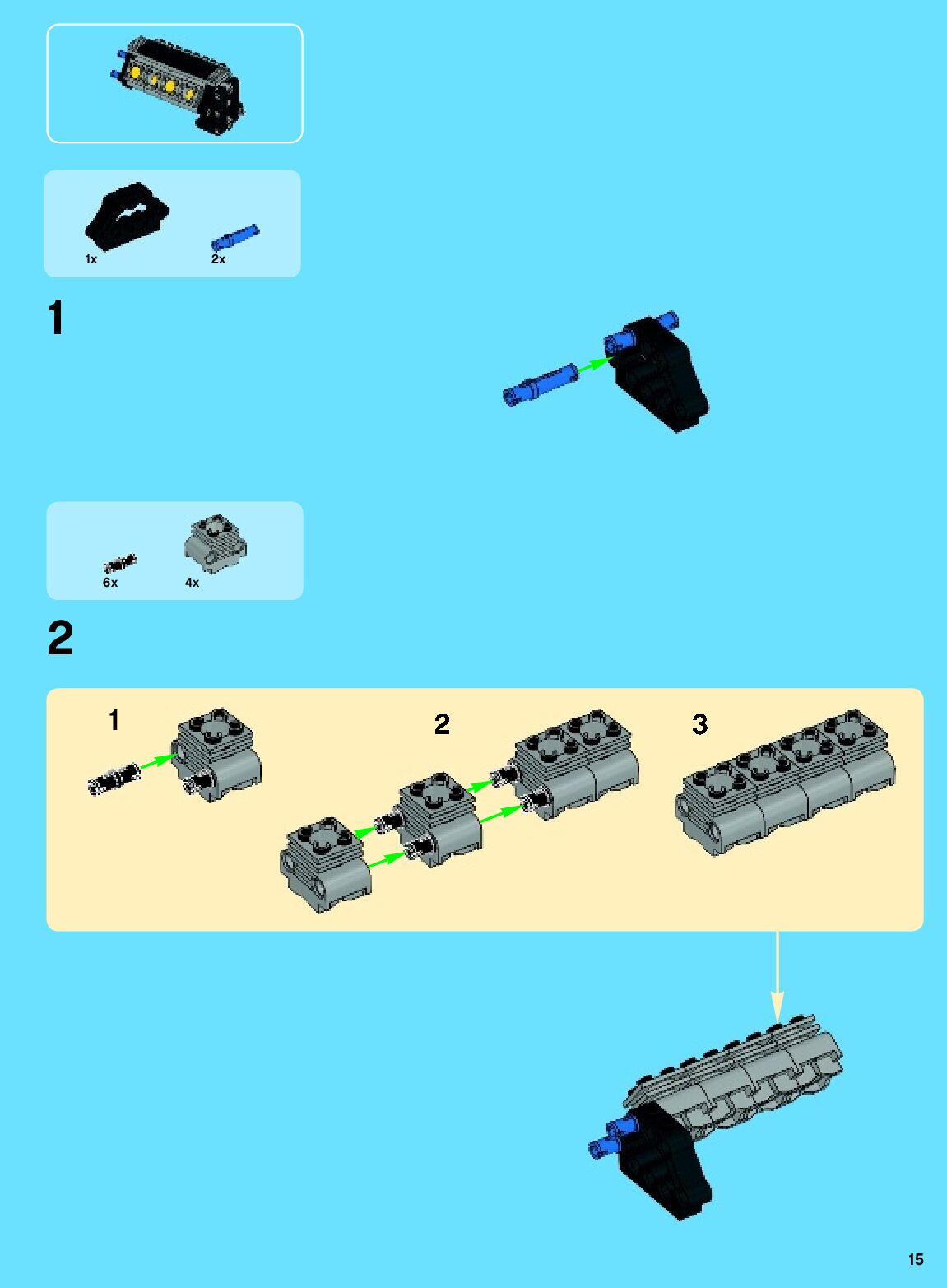 1x
2x

1

6x
4x

2

1
2
3

15