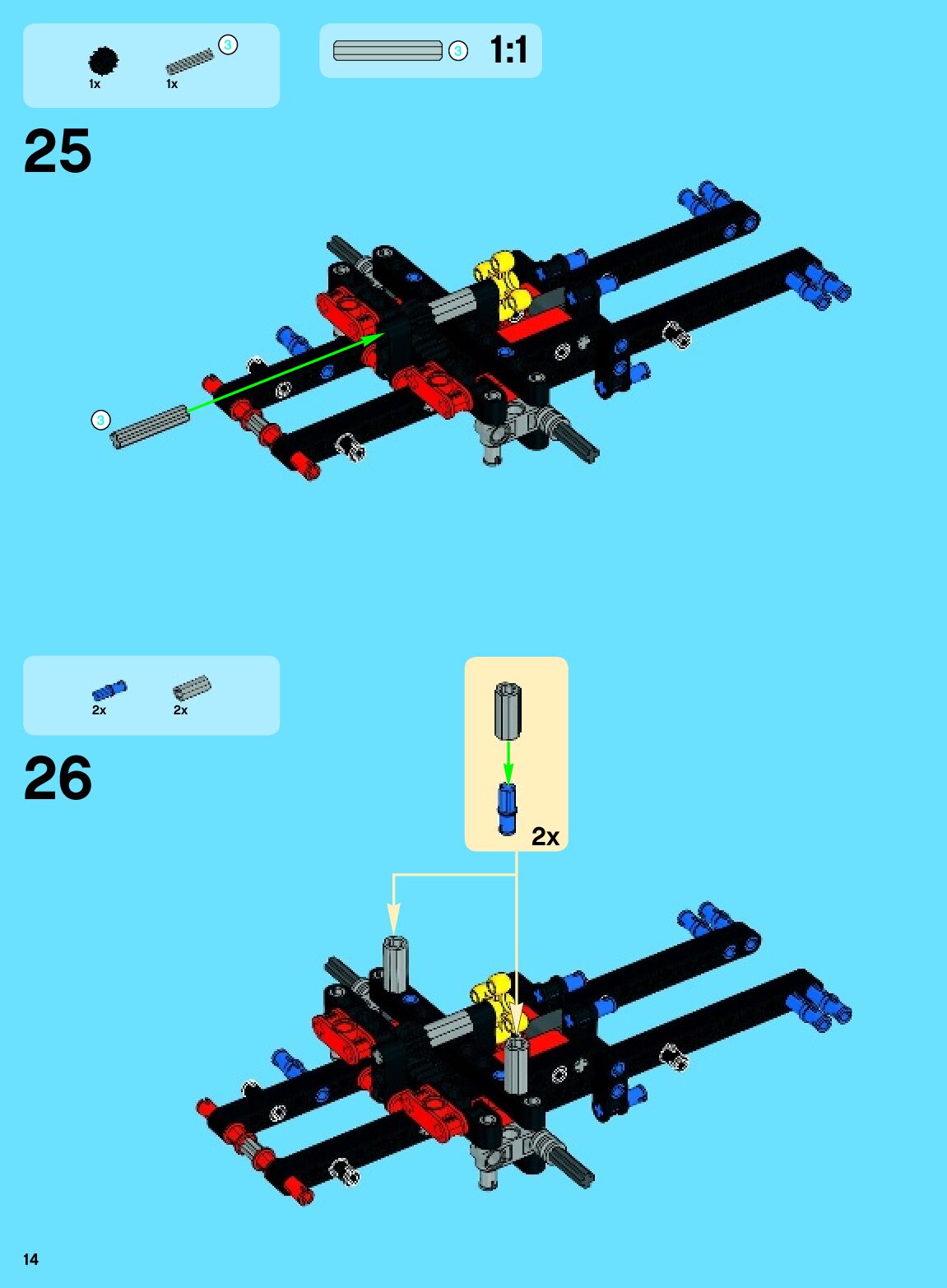 1x 3 1x

3 1:1

25

3

2x 2x

26

2x

14