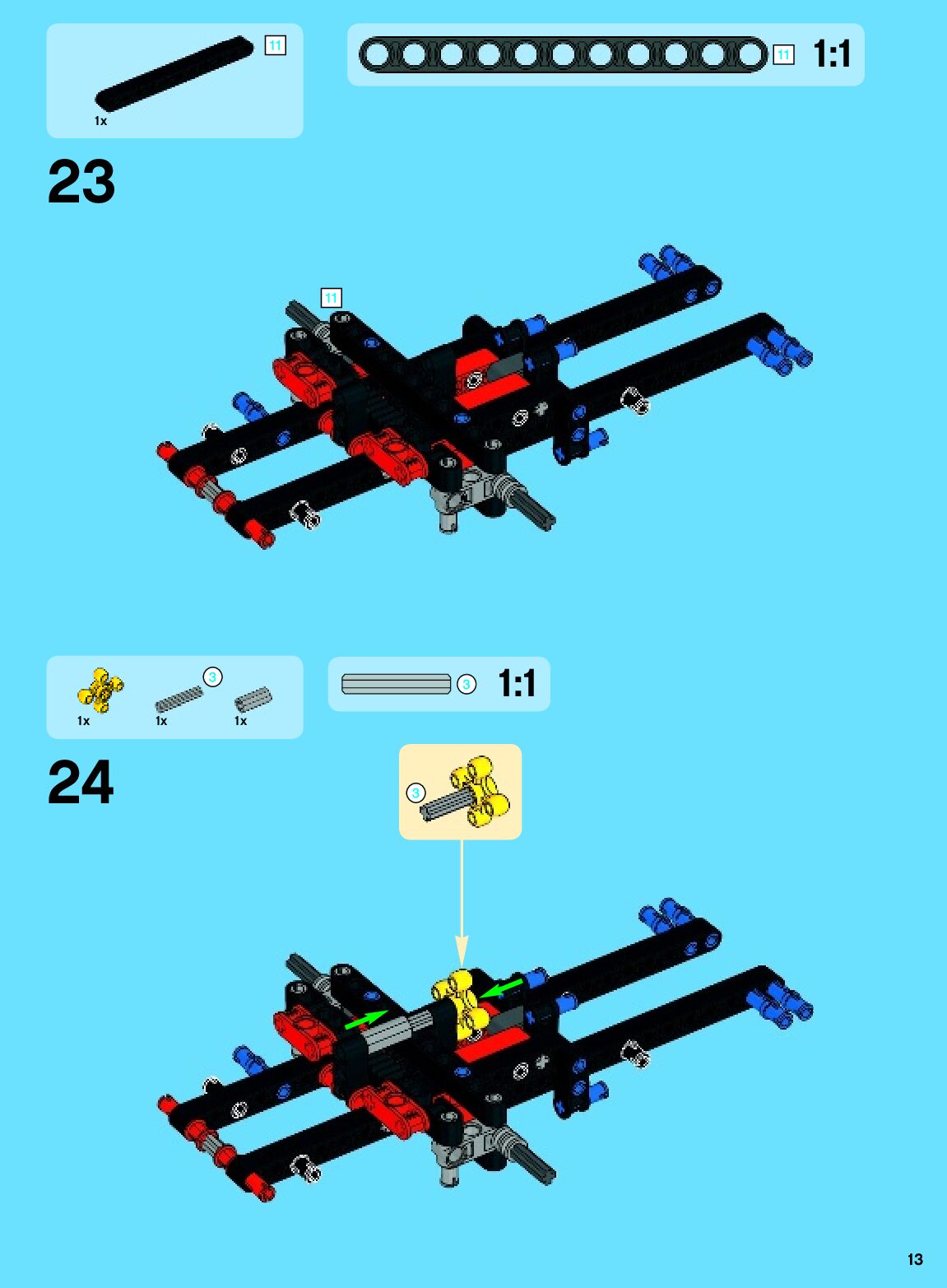 11
1x

11 1:1

23

11

3
1x 1x 1x

3 1:1

24

3

13