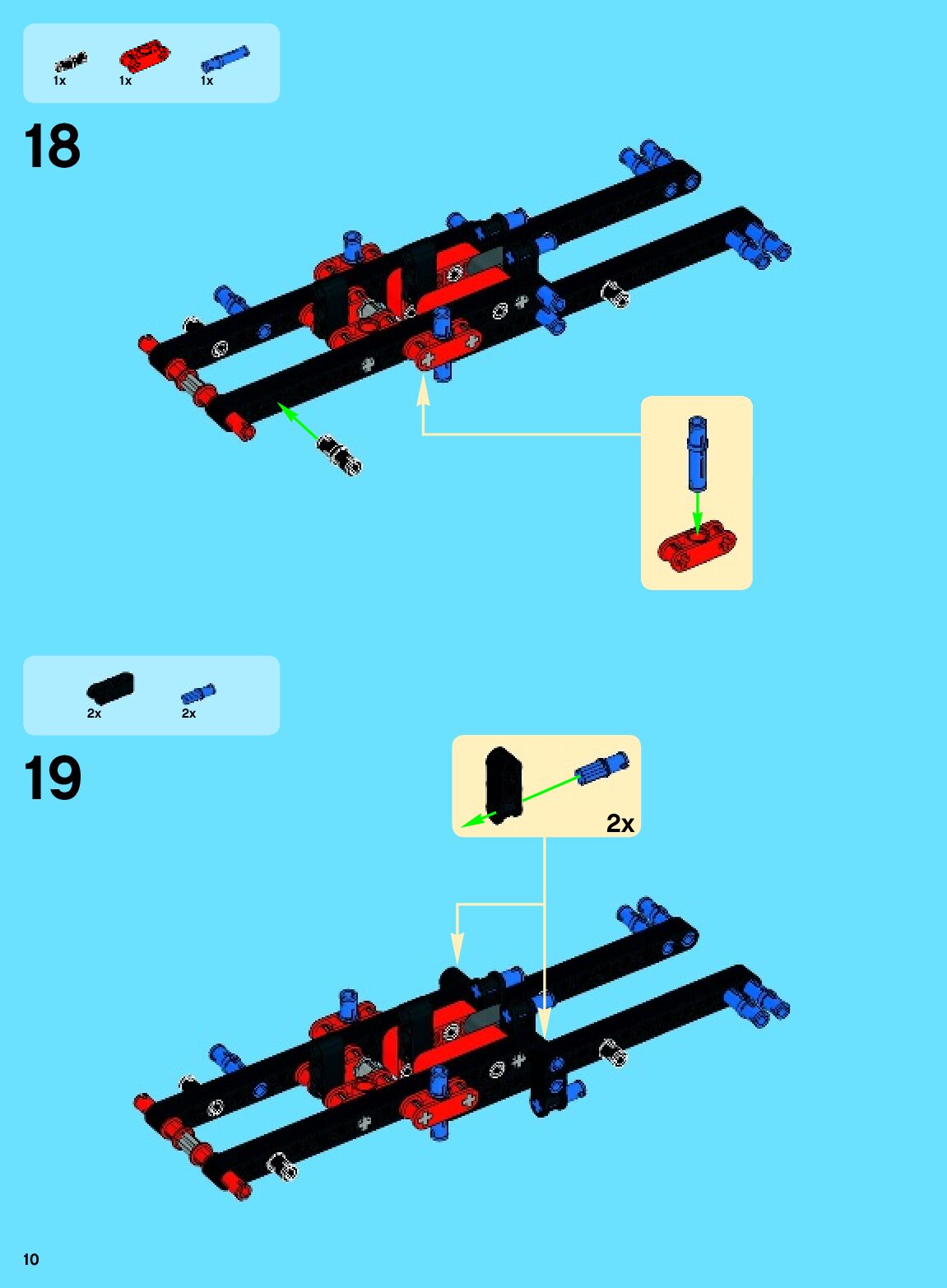 1x 1x 1x

18

2x 2x

19

2x

10