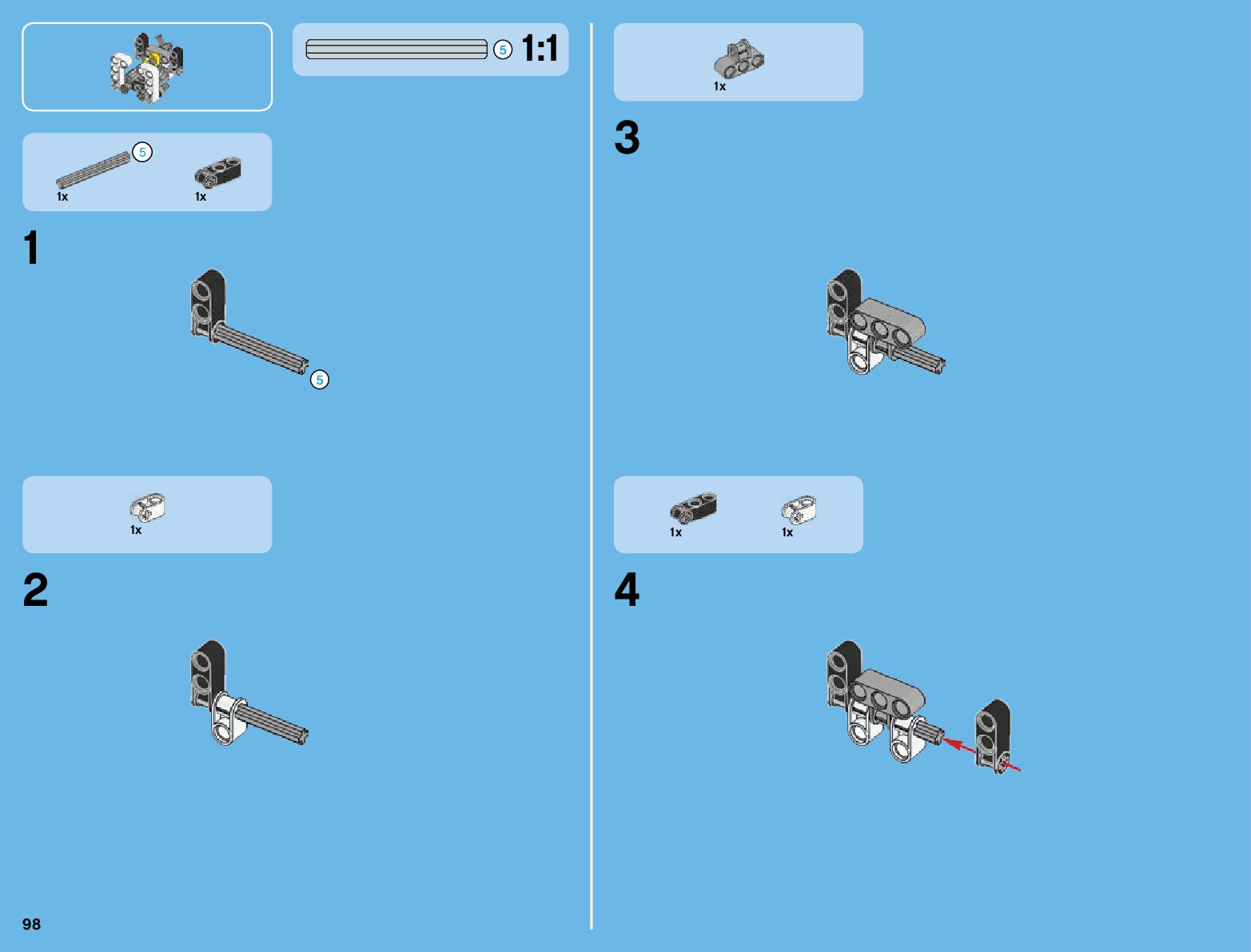 5 1:1

5
1x 1x

1

5

1x

2

1x

3

1x 1x

4

98