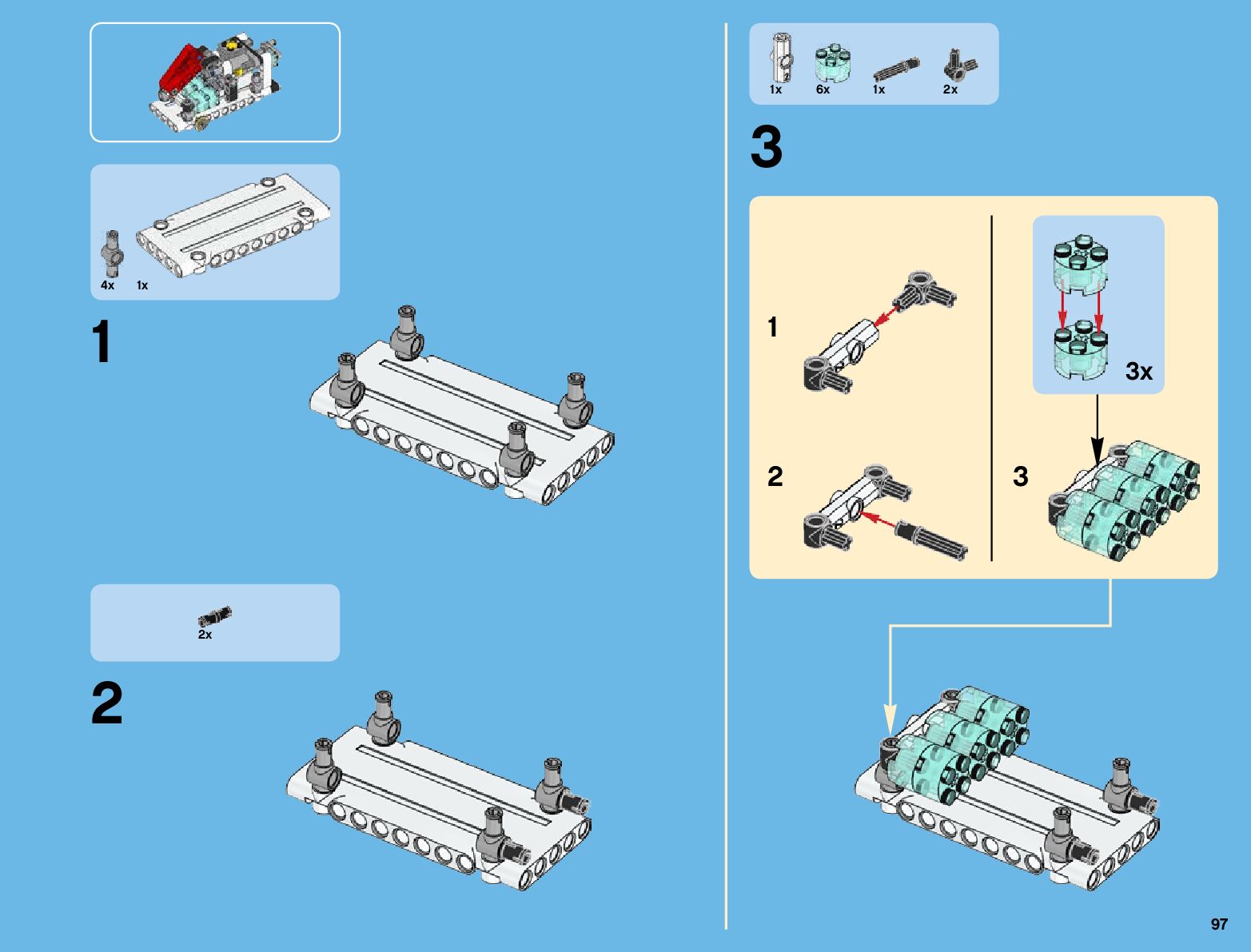 4x 1x

1

2x

2

1x 6x 1x 2x

3

1

2

3x

3

97