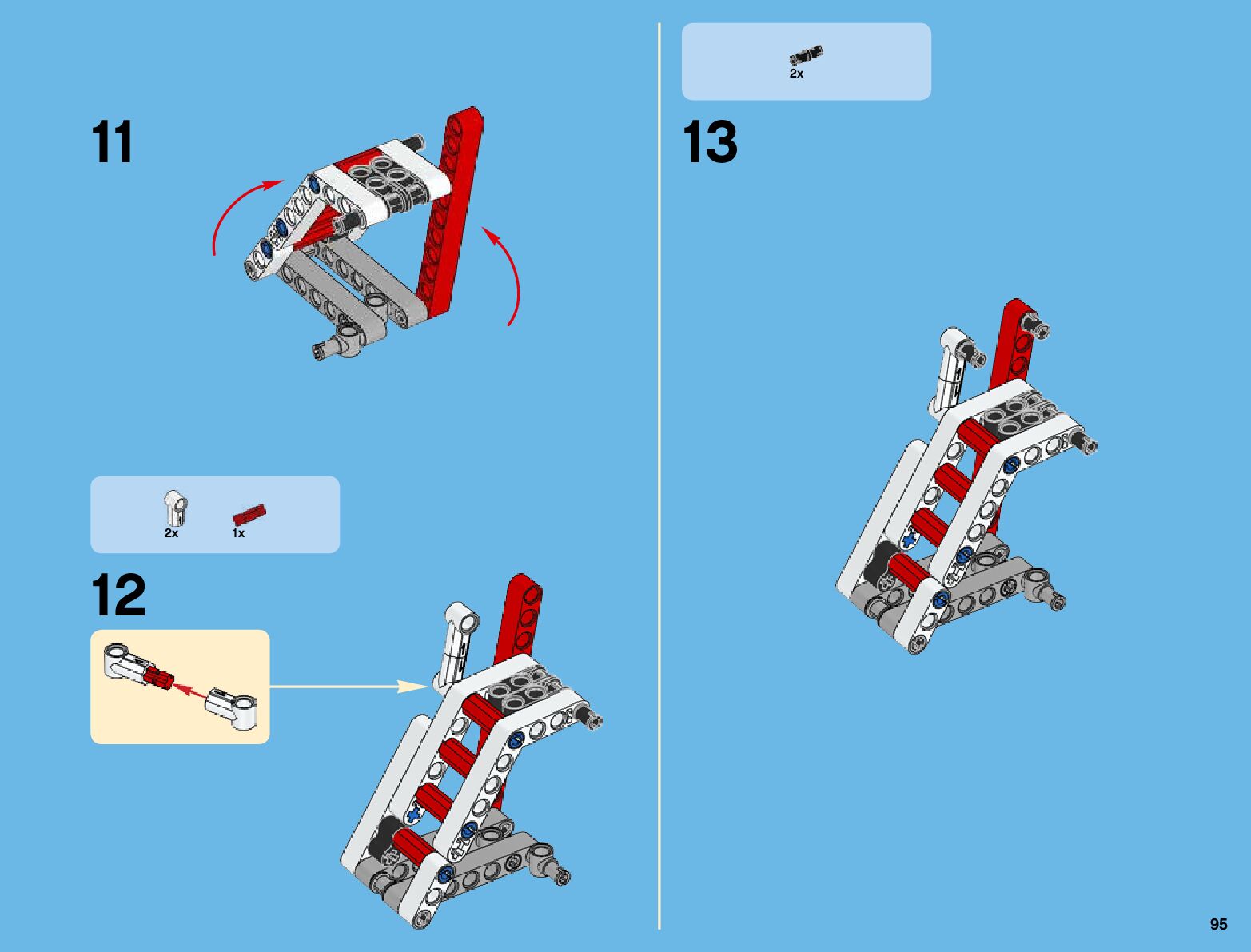 11

2x

1x

12

2x

13

95