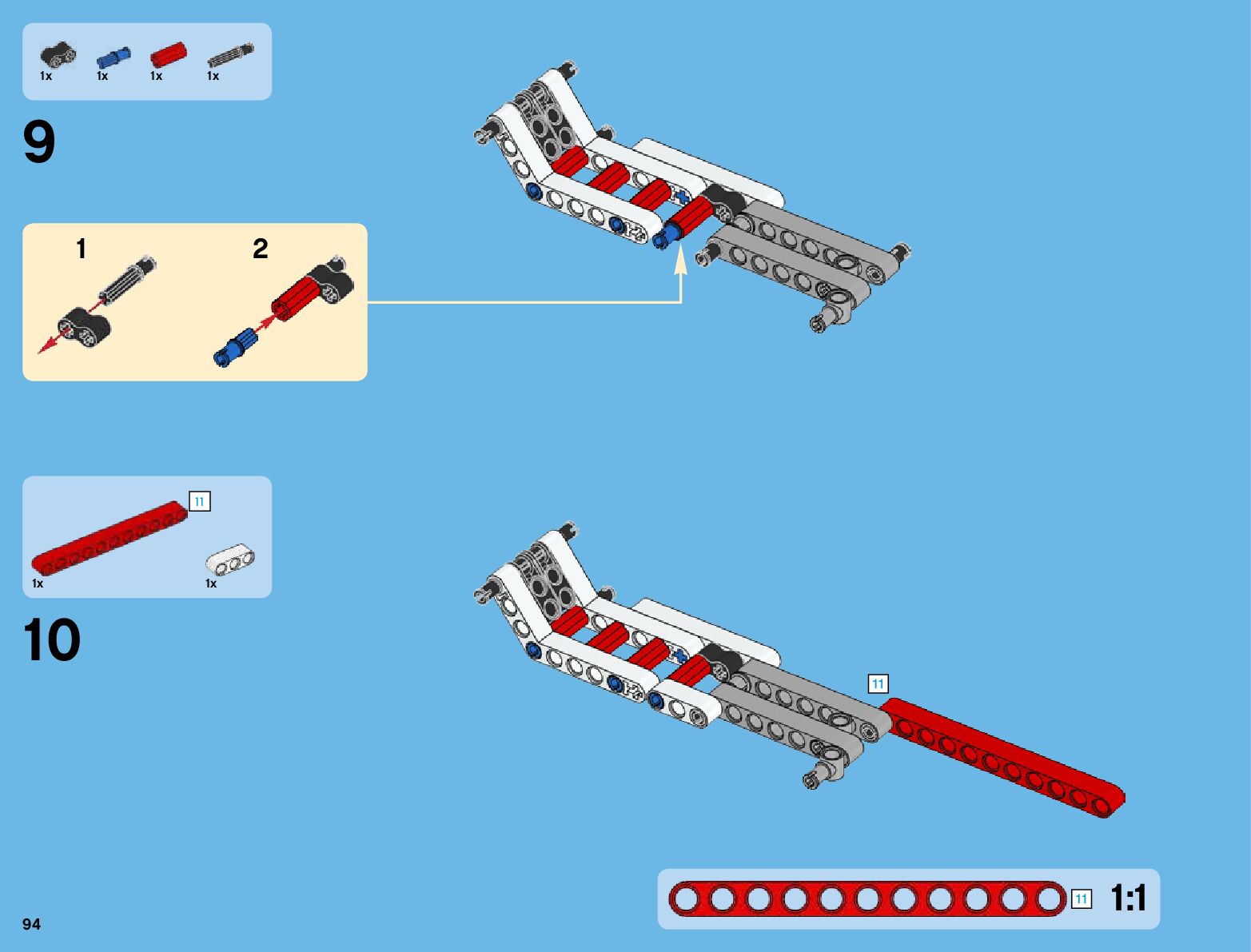 1x 1x 1x 1x

9

1

2

11

1x 1x

10

11

11

1:1

94